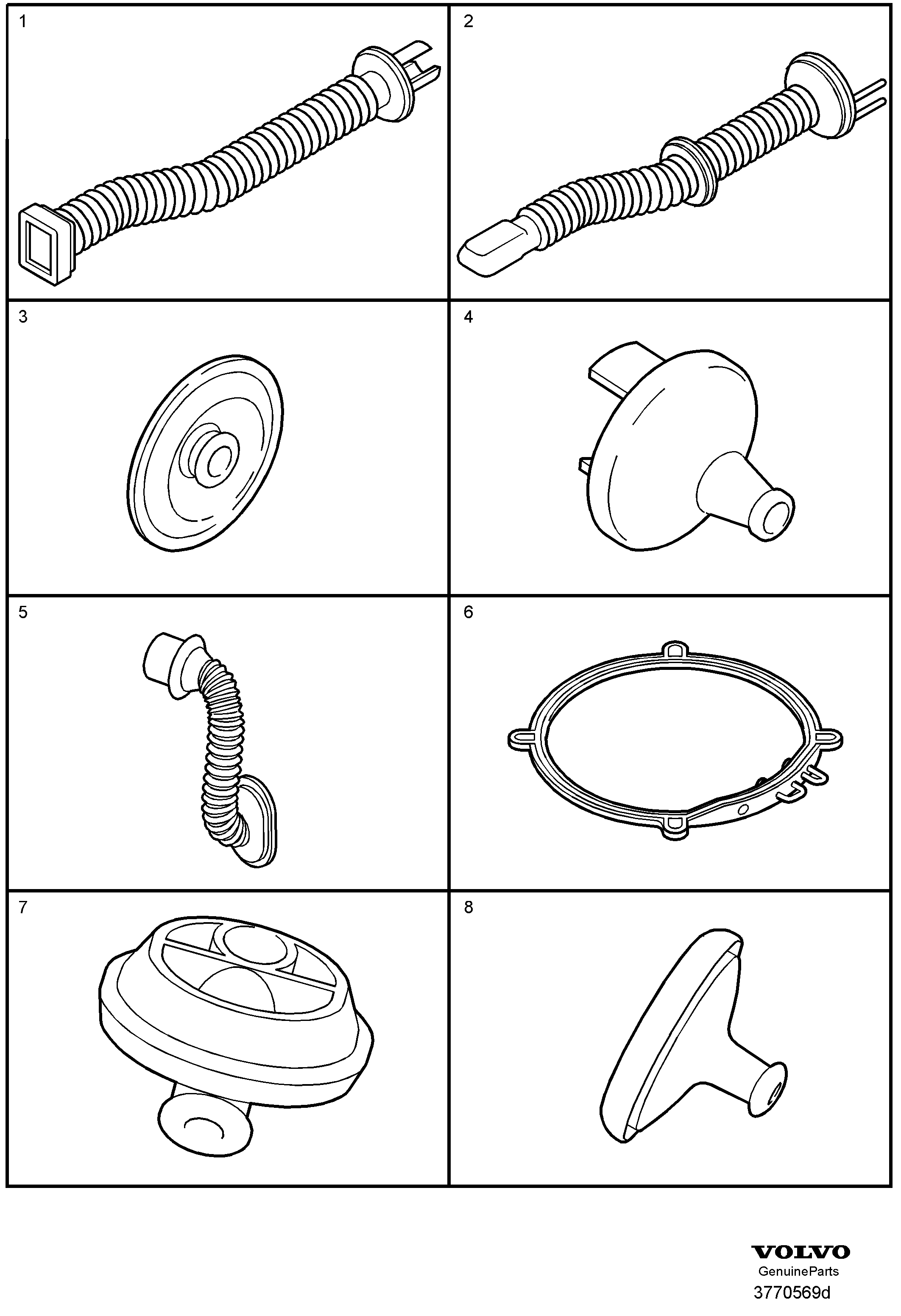 1

2

3

4

5

6

7

8

VOLVO
GenuineParts
3770569d