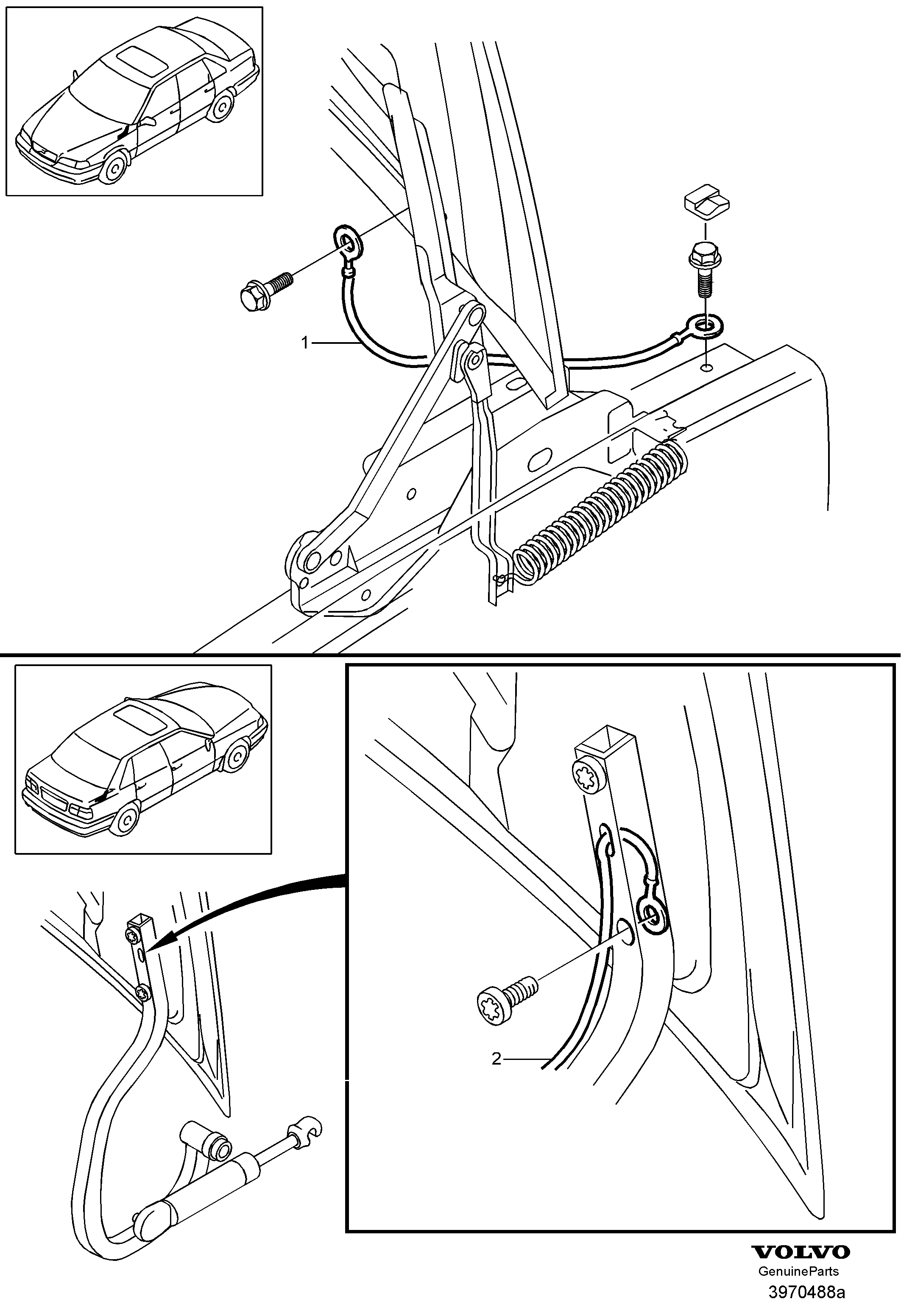 1

2

VOLVO
GenuineParts
3970488a