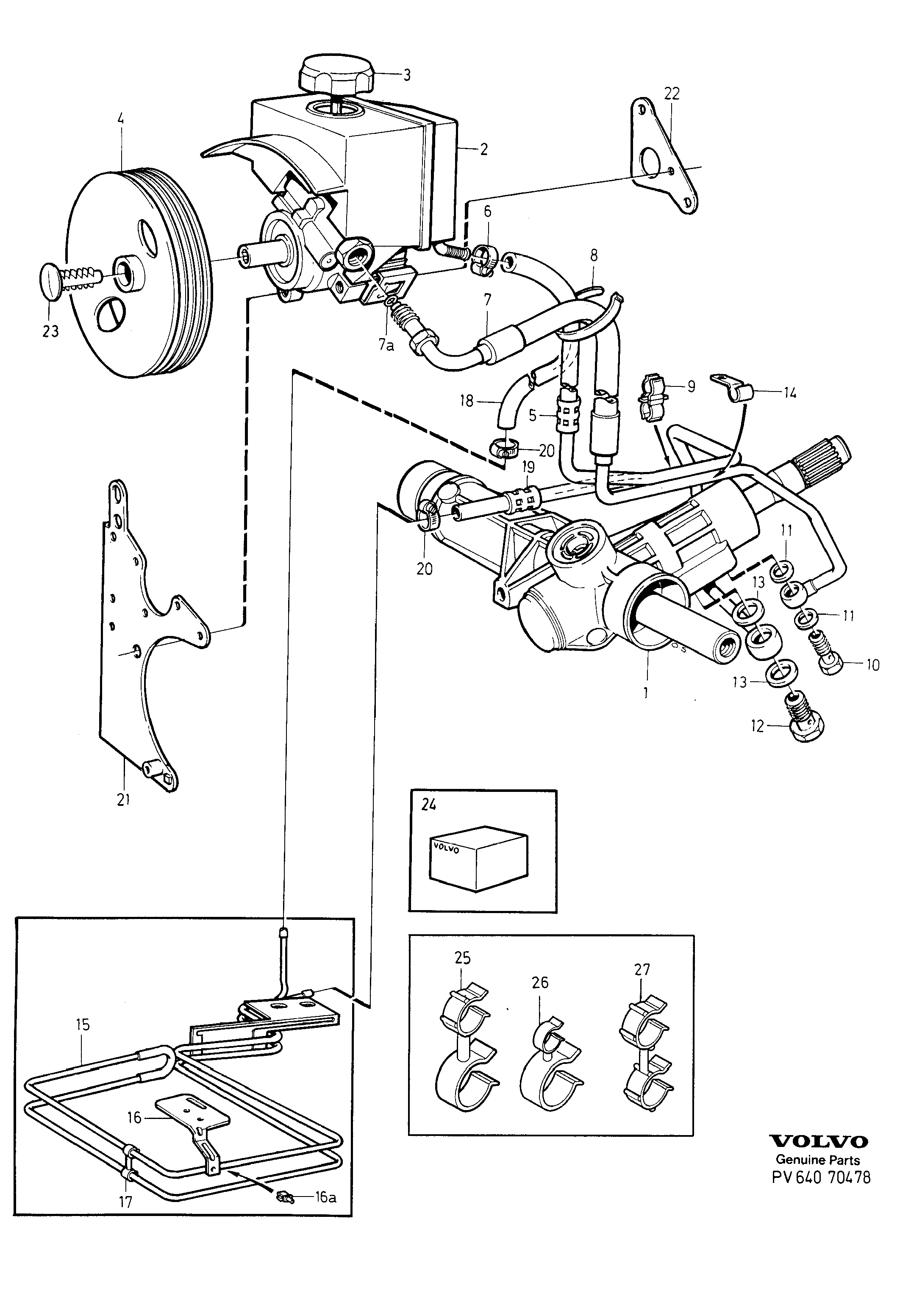 3
22
4
2
6
8
23
7a
7
18
5
9
14
20
19
20
11
13
11
10
13
1
12
21
24
VOLVO
25
26
27
15
16
17
16a
VOLVO
Genuine Parts
PV 640 70478