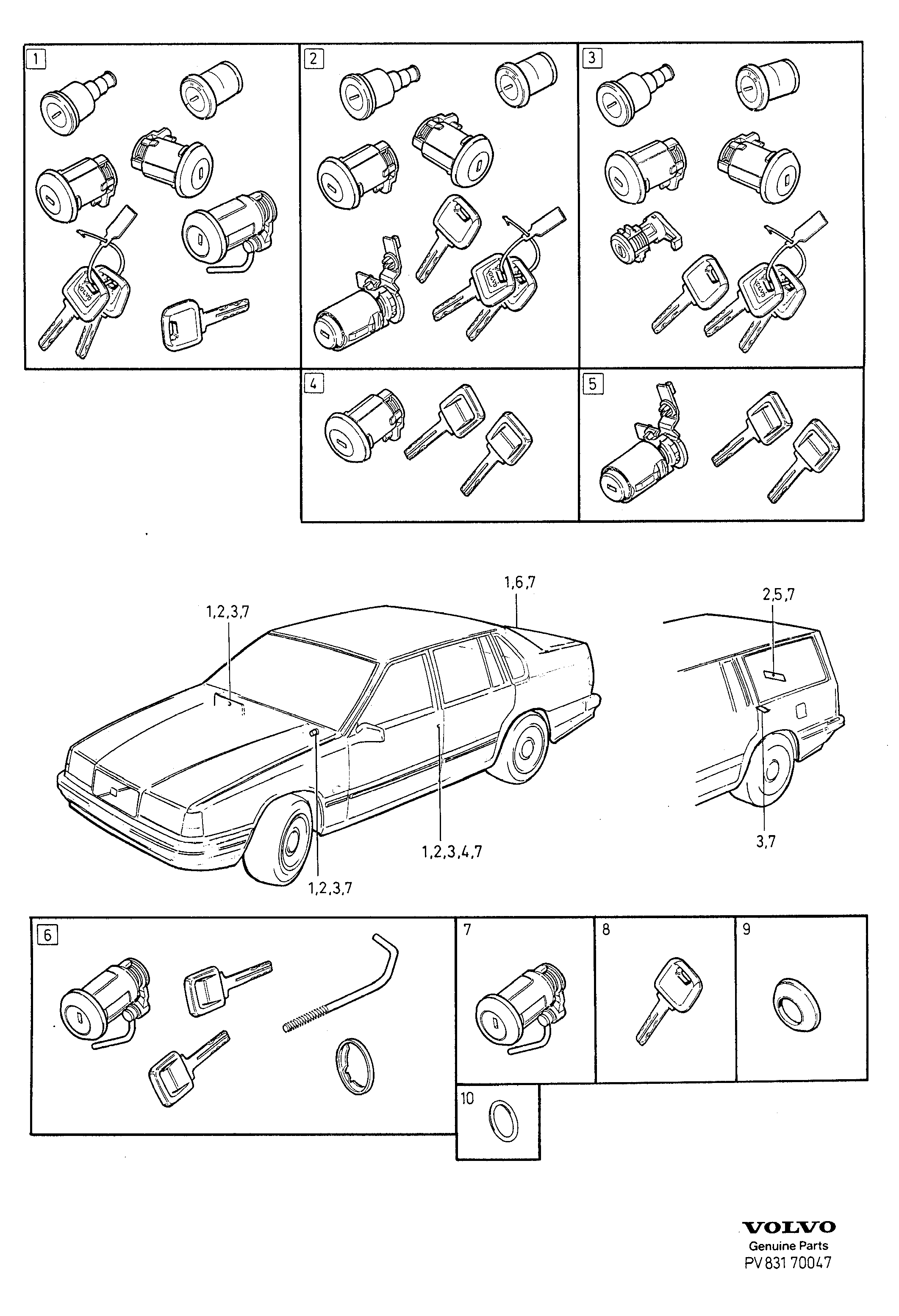 1

2

3

4

5

1,2,3,7

1,6,7

2,5,7

1,2,3,4,7

1,2,3,7

3,7

6

7

8

9

10

VOLVO
Genuine Parts
PV 831 70047