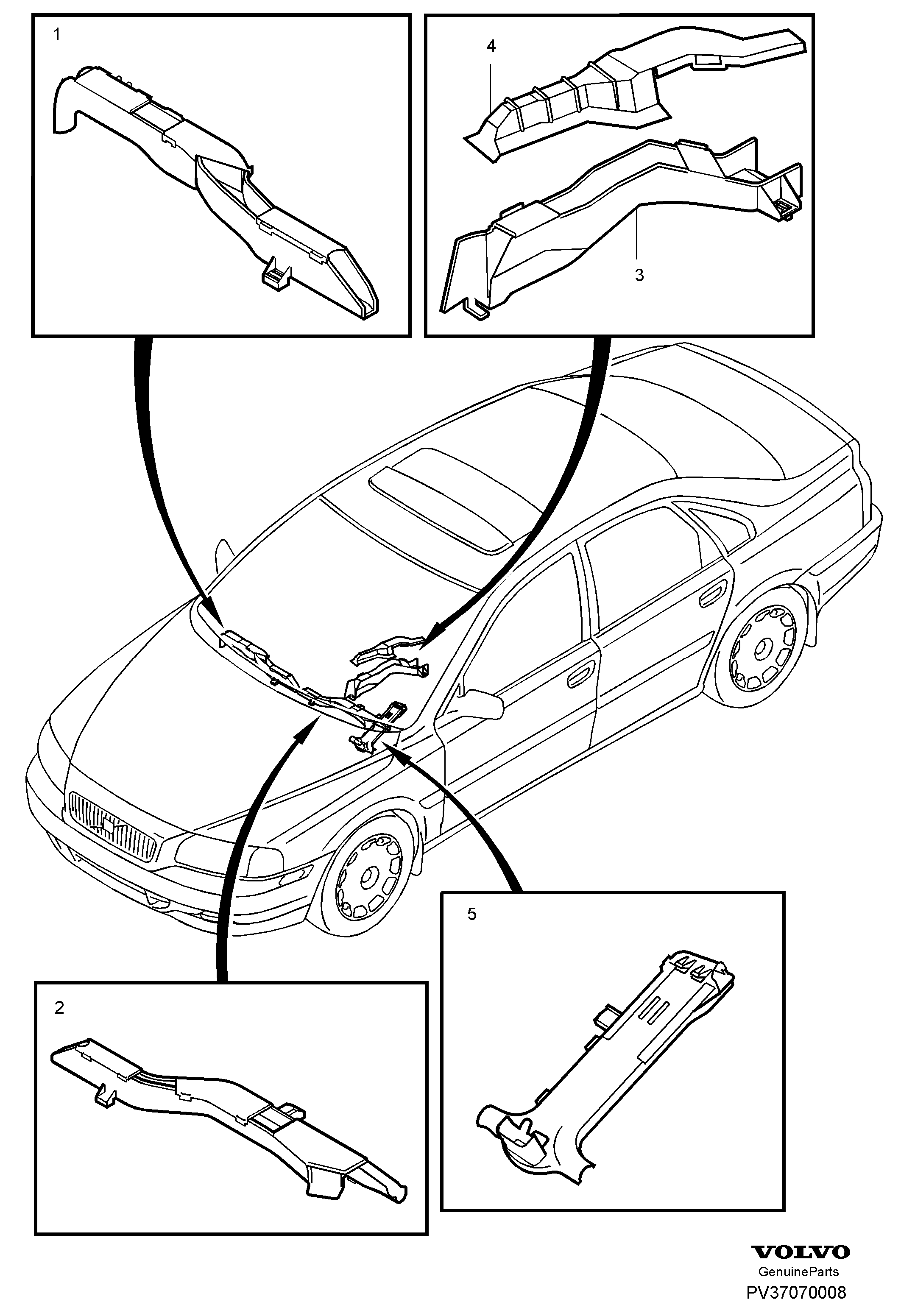 1

4

3

5

2

VOLVO
GenuineParts
PV37070008