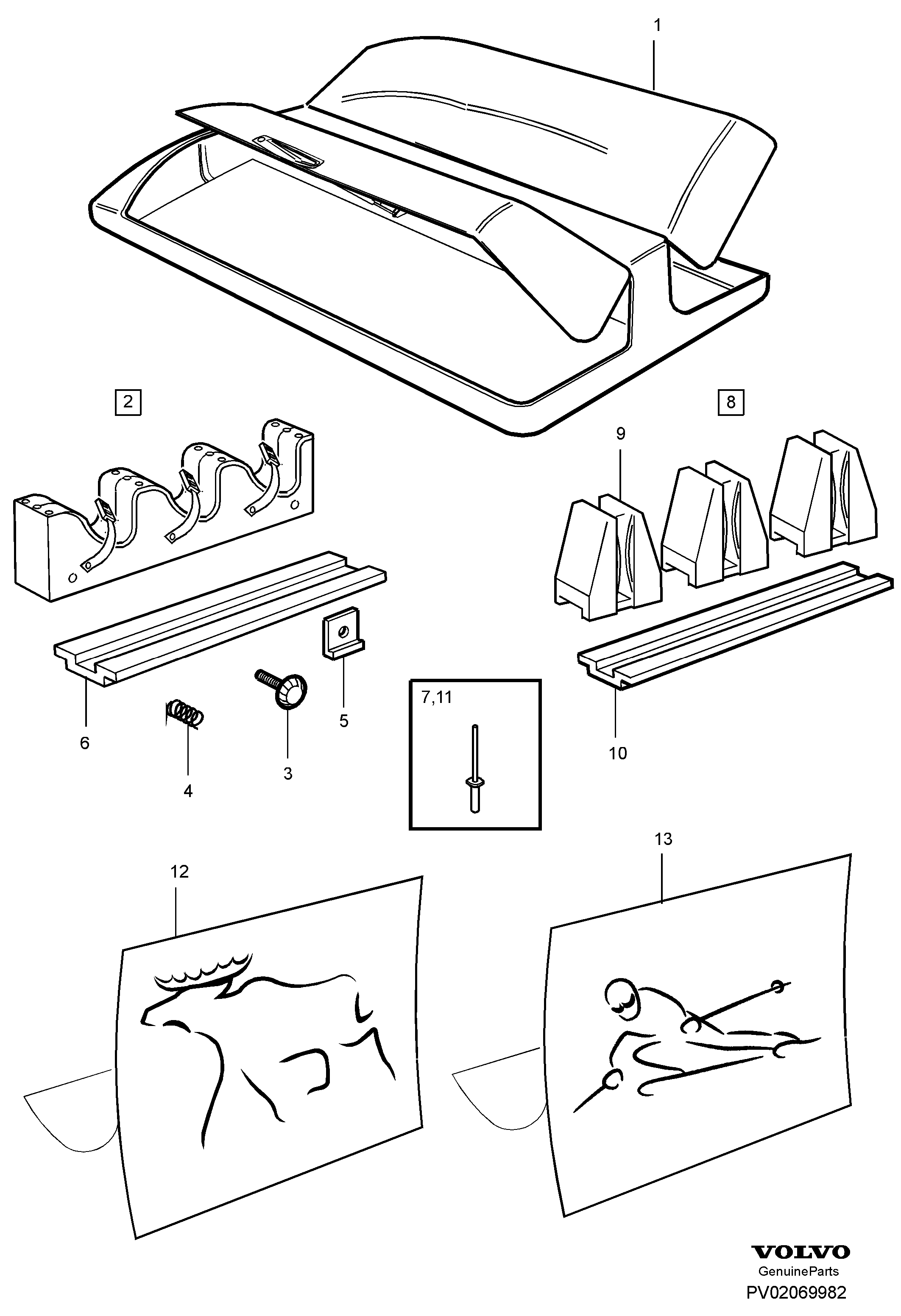 1

2

8

9

6

4

3

5

7,11

10

12

13

VOLVO
GenuineParts
PV02069982