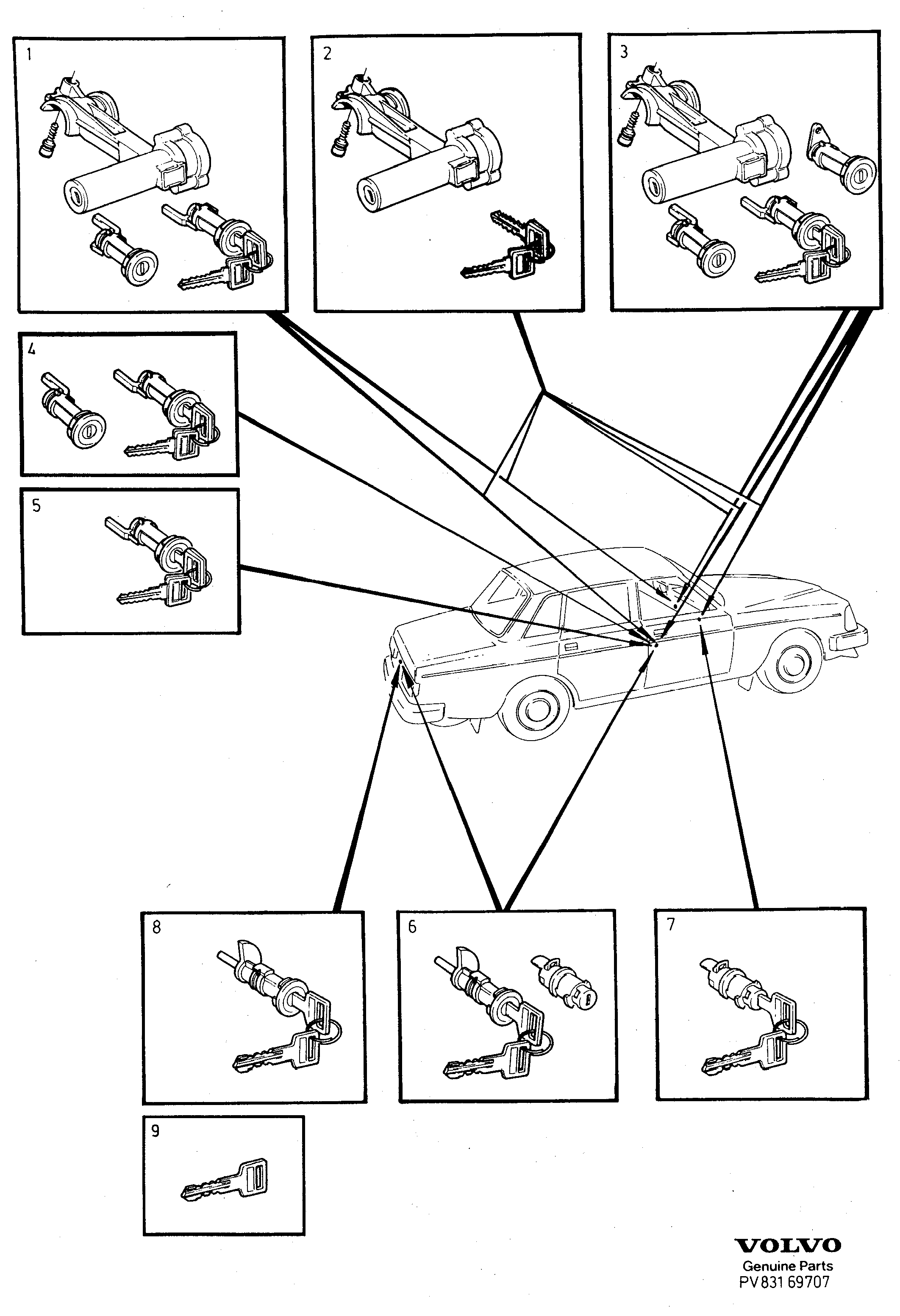 1

2

3

4

5

8

6

7

9

VOLVO
Genuine Parts
PV 831 69707