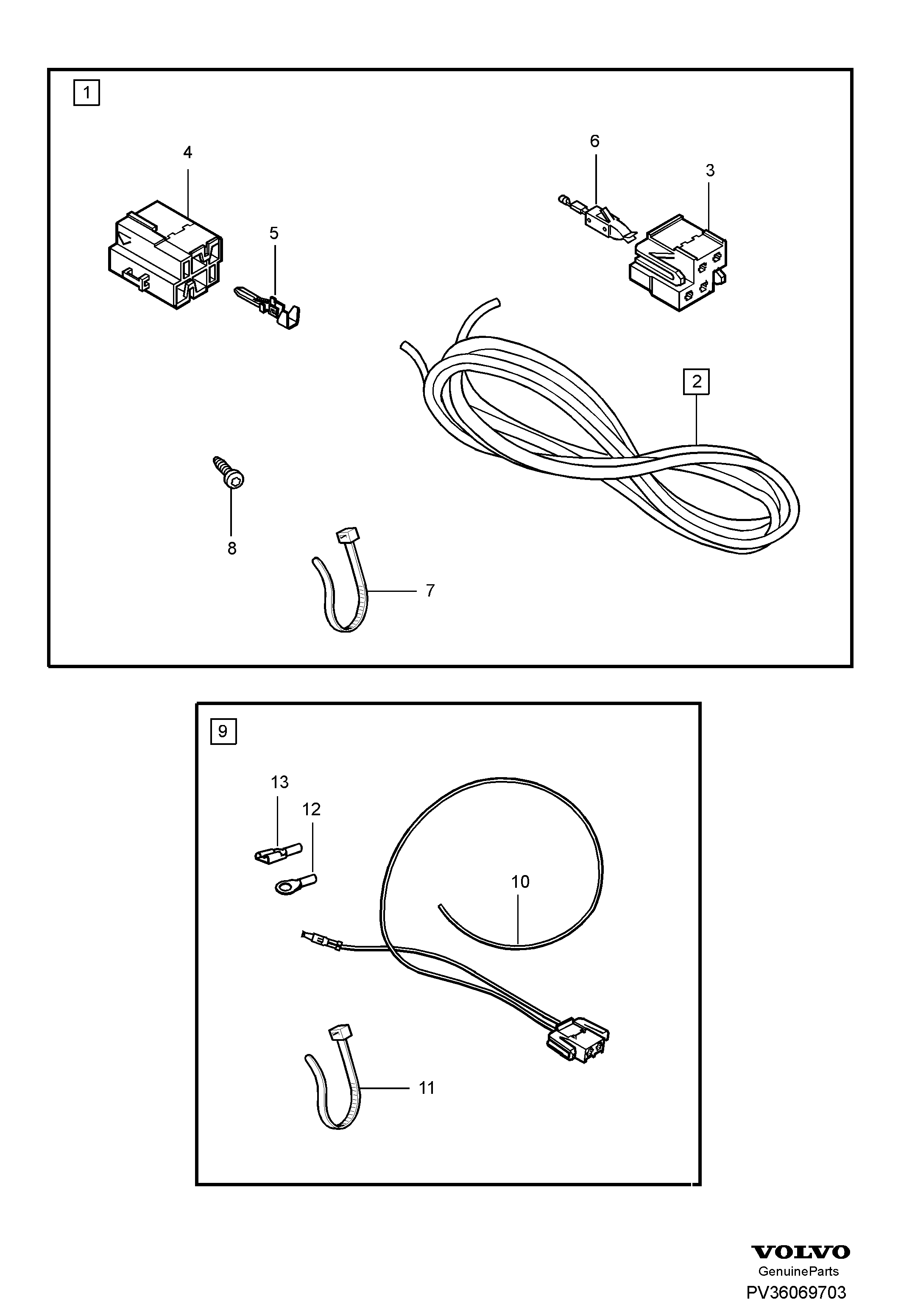 1

4

6

3

5

2

8

7

9

13

12

10

11

VOLVO
GenuineParts
PV36069703