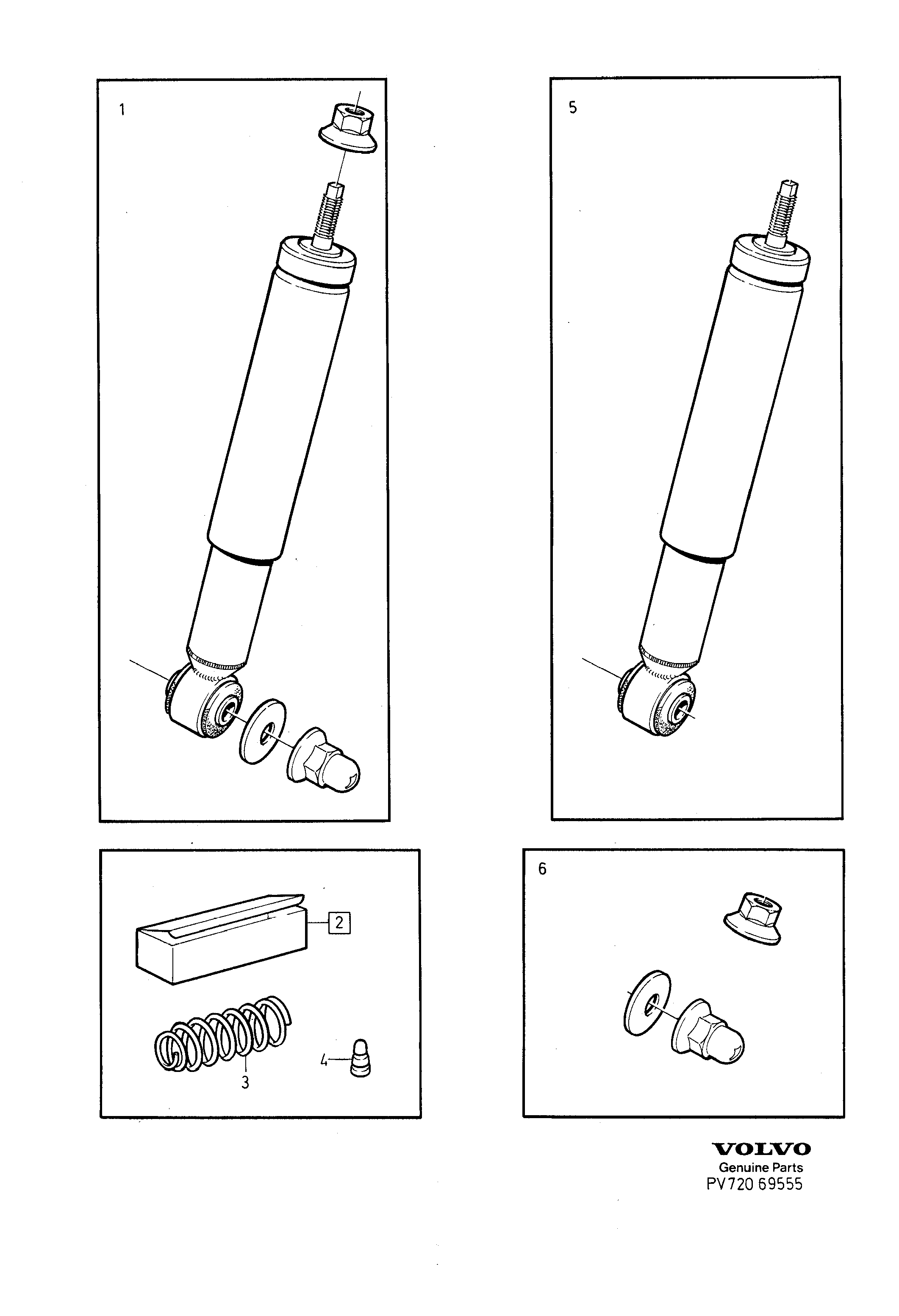 1

5

2

3

4

6

VOLVO
Genuine Parts
PV720 69555