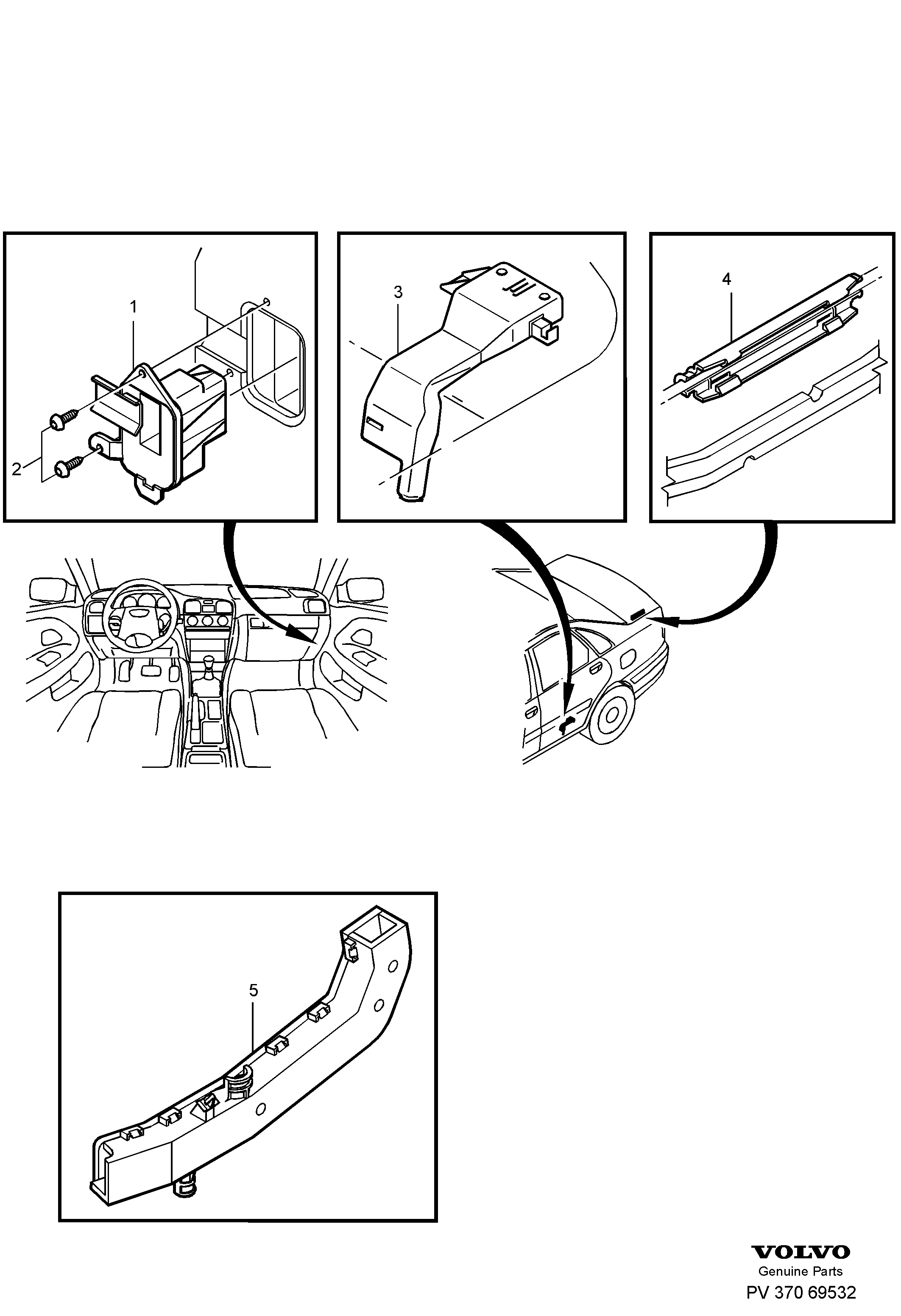 1
2
3
4
5
VOLVO
Genuine Parts
PV 370 69532