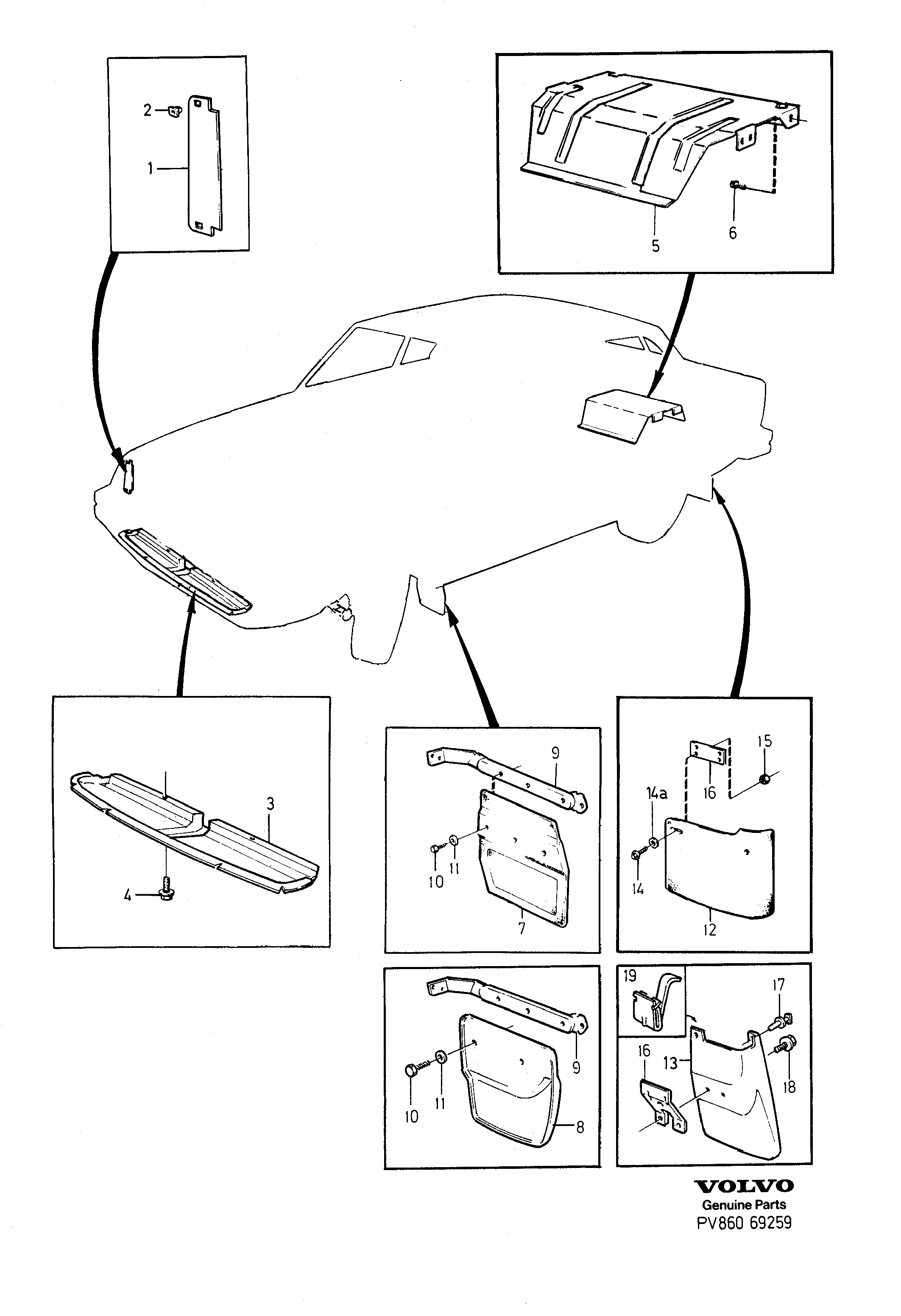 2
1
5
6
3
4
9
10
11
7
15
16
14a
14
12
9
10
11
8
19
17
16
13
18
VOLVO
Genuine Parts
PV860 69259