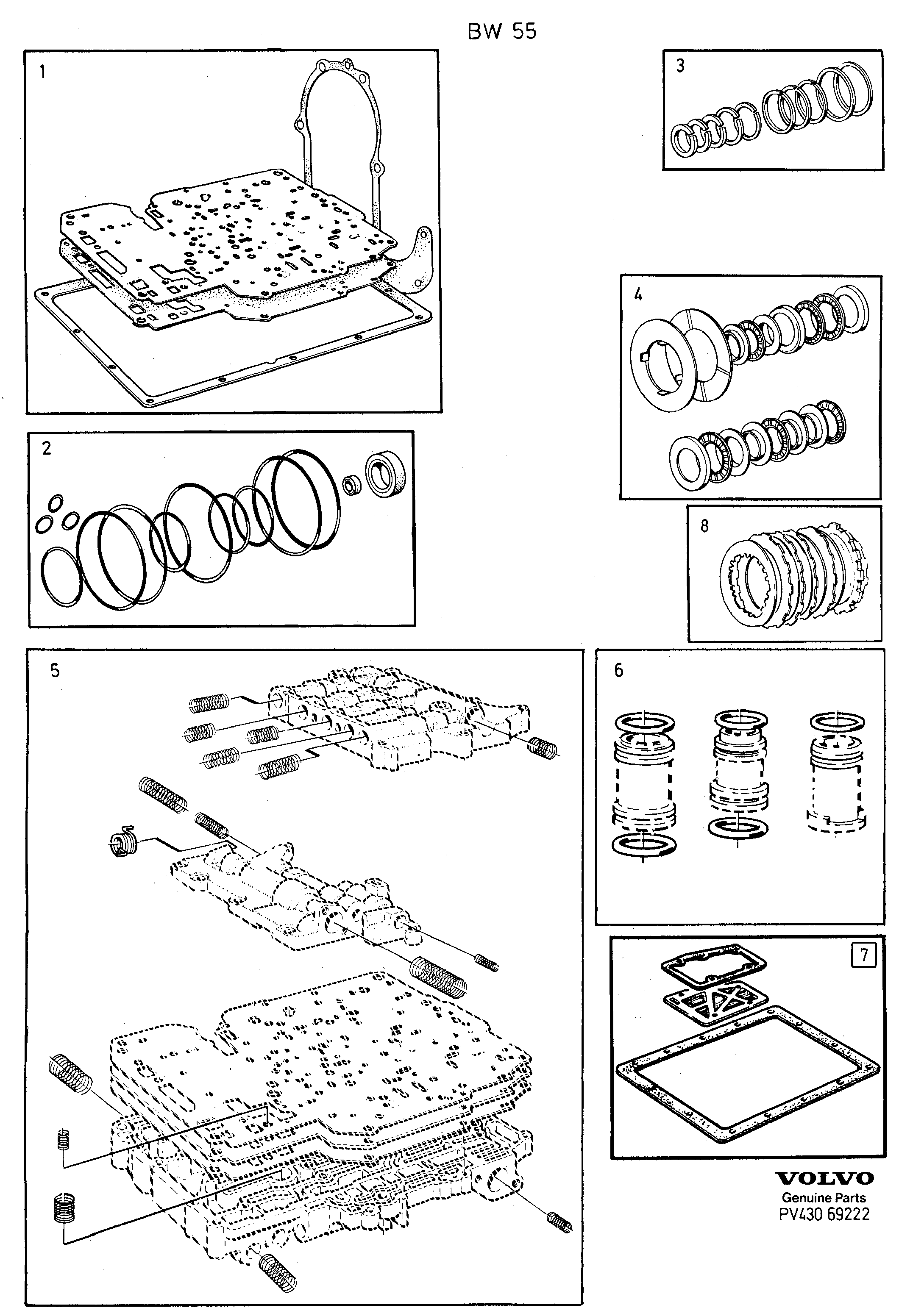 BW 55

1

3

4

2

8

5

6

7

VOLVO
Genuine Parts
PV430 69222