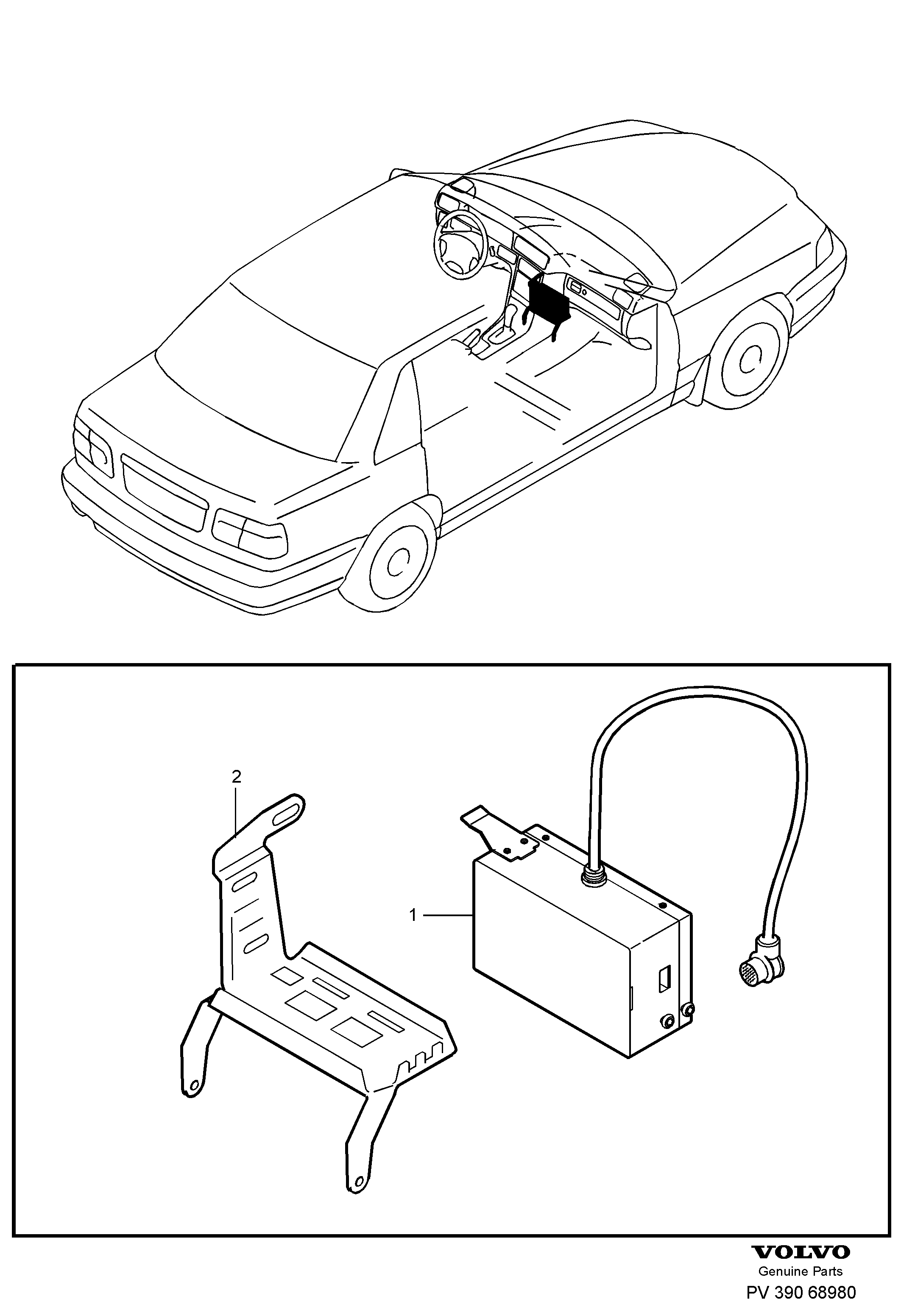 2

1

VOLVO
Genuine Parts
PV 390 68980