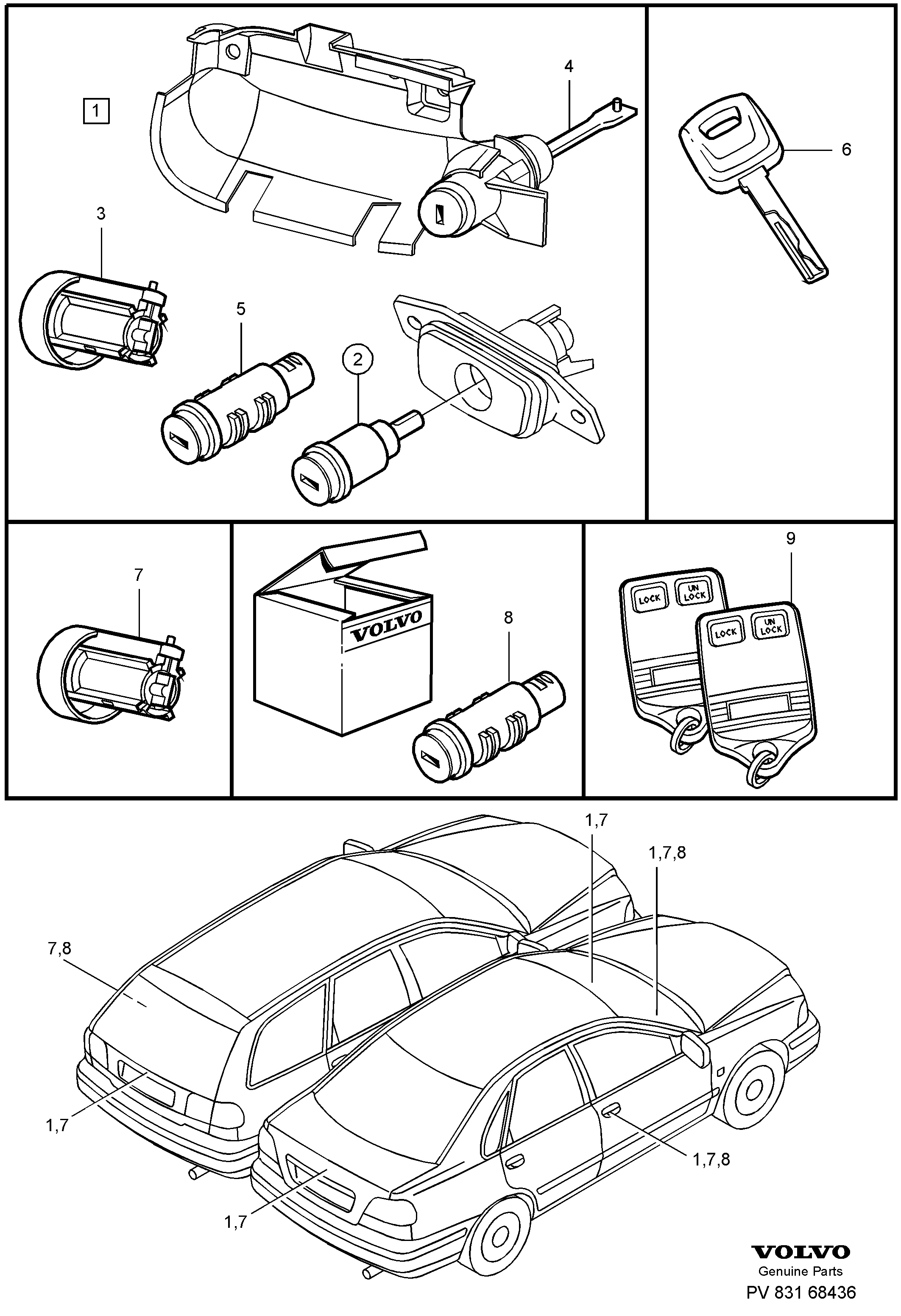 1
4
6
3
5
2
7
VOLVO
8
9
LOCK
UN LOCK
LOCK
UN LOCK
1,7
1,7,8
7,8
1,7
1,7,8
1,7
VOLVO
Genuine Parts
PV 831 68436