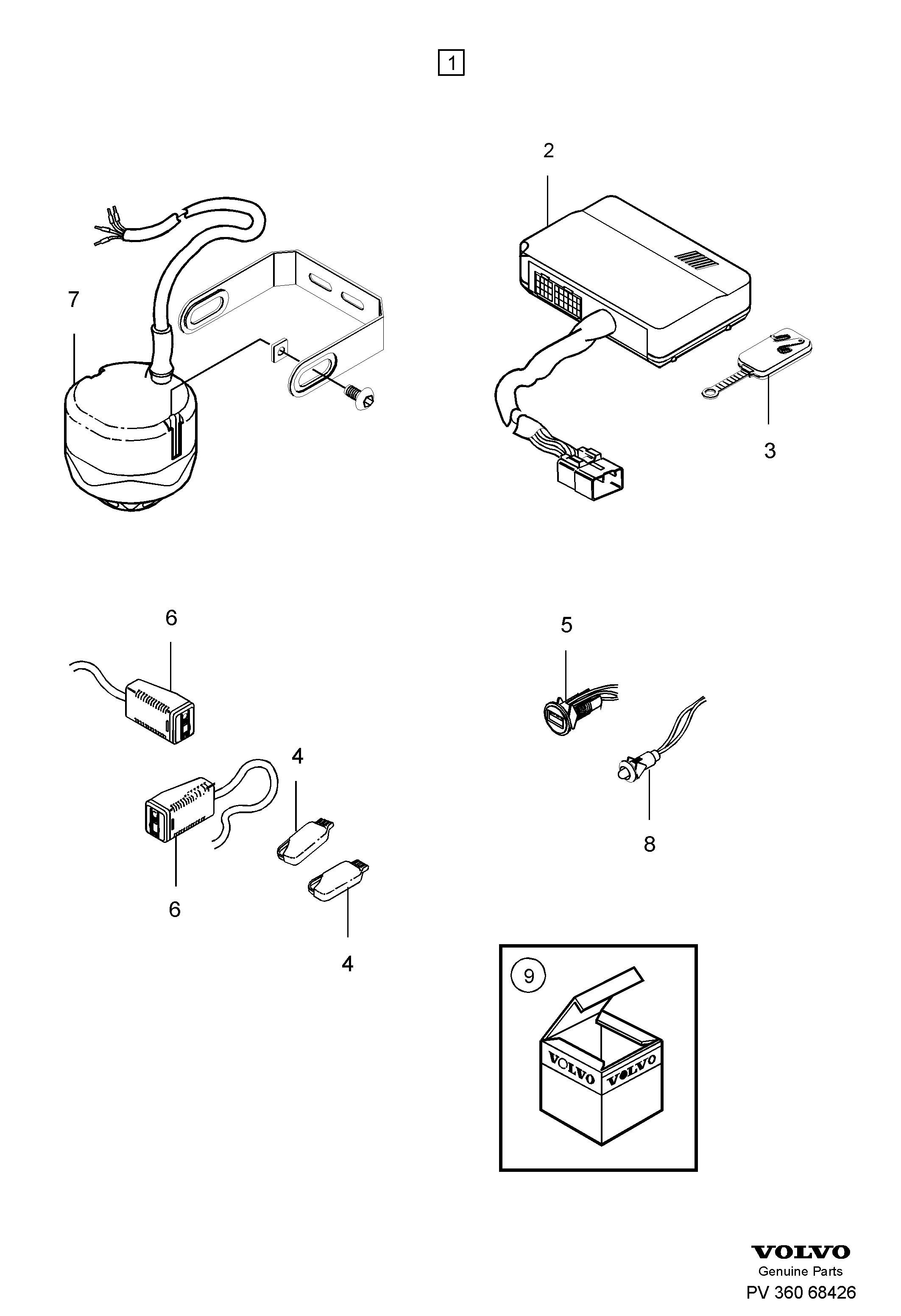 1

2

7

3

6

5

4

8

6

4

9

VOLVO

VOLVO

VOLVO
Genuine Parts
PV 360 68426