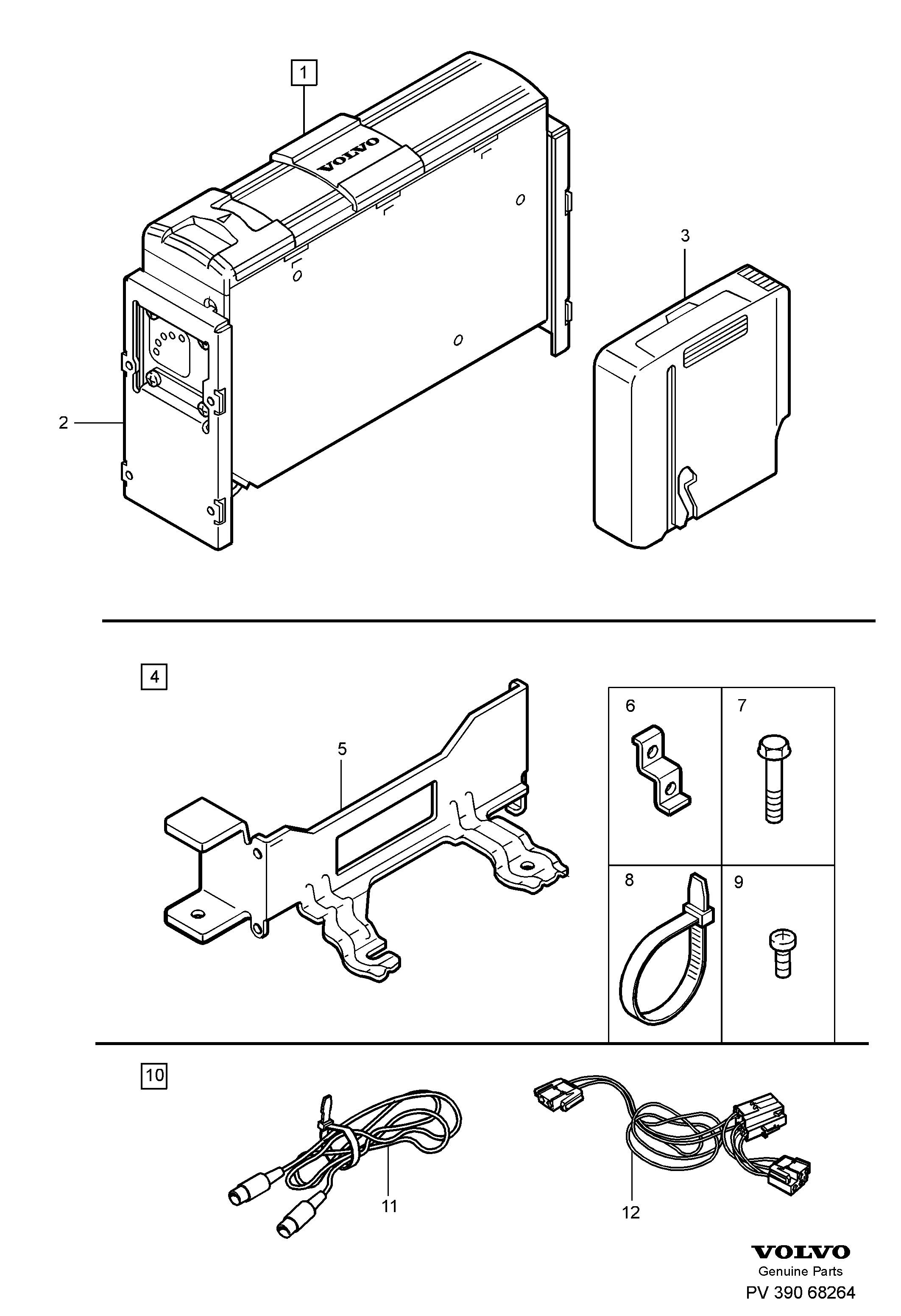 1
VOLVO
3
2
4
5
6
7
8
9
10
11
12
VOLVO
Genuine Parts
PV 390 68264