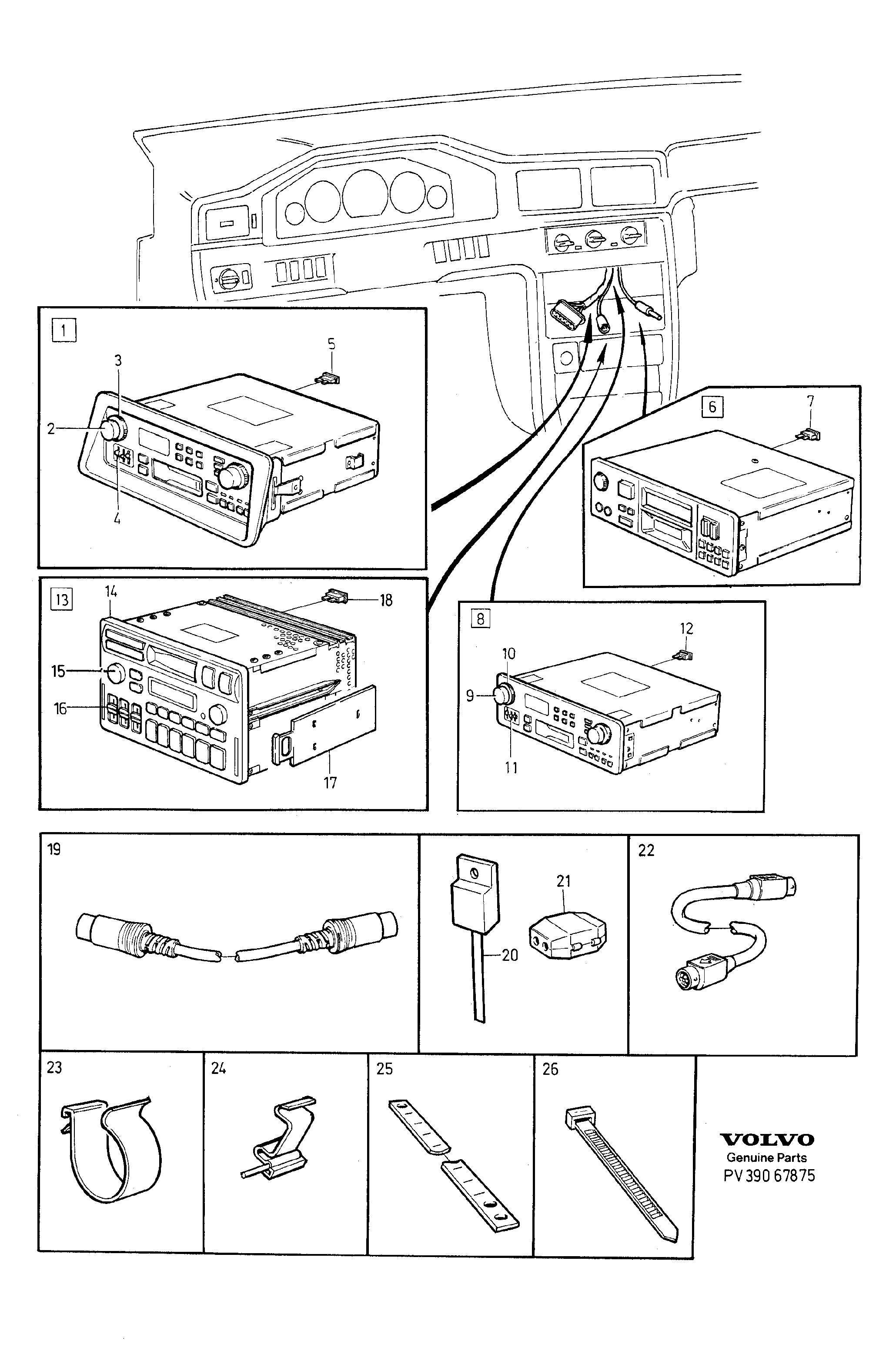 1
3
5
2
4
6
7
13
14
18
15
16
17
8
12
10
9
11
19
21
20
22
23
24
25
26

VOLVO
Genuine Parts
PV 390 67875