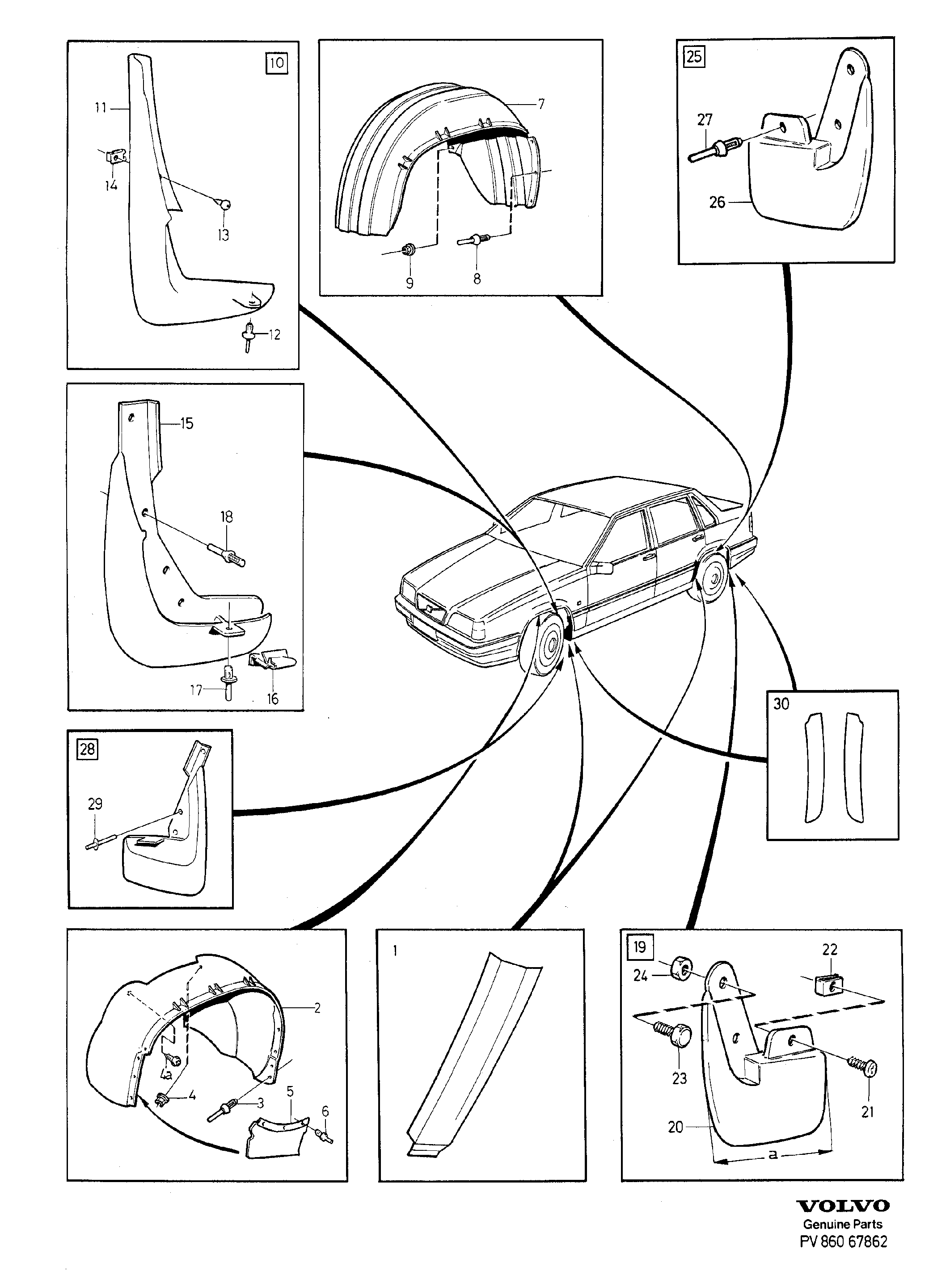 10
11
14
13
12
7
9
8
25
27
26
15
18
17
16
28
29
30
2
4a
4
3
5
6
1
19
24
22
23
21
20
a
VOLVO
Genuine Parts
PV 860 67862