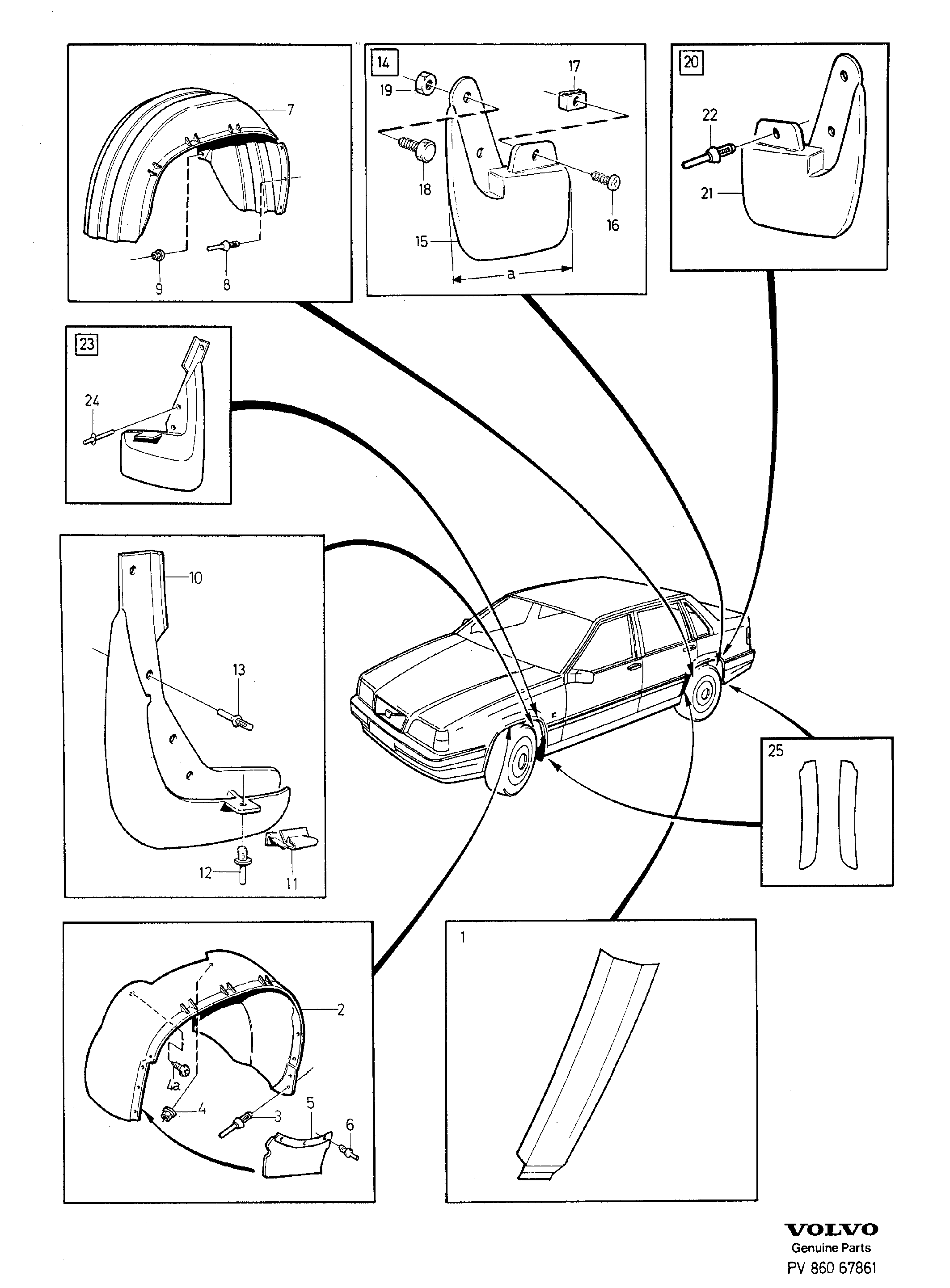 7
9
8

14
19
17
18
16
15
a

20
22
21

23
24

10
13
12
11

25

2
4a
4
3
5
6

1

VOLVO
Genuine Parts
PV 860 67861