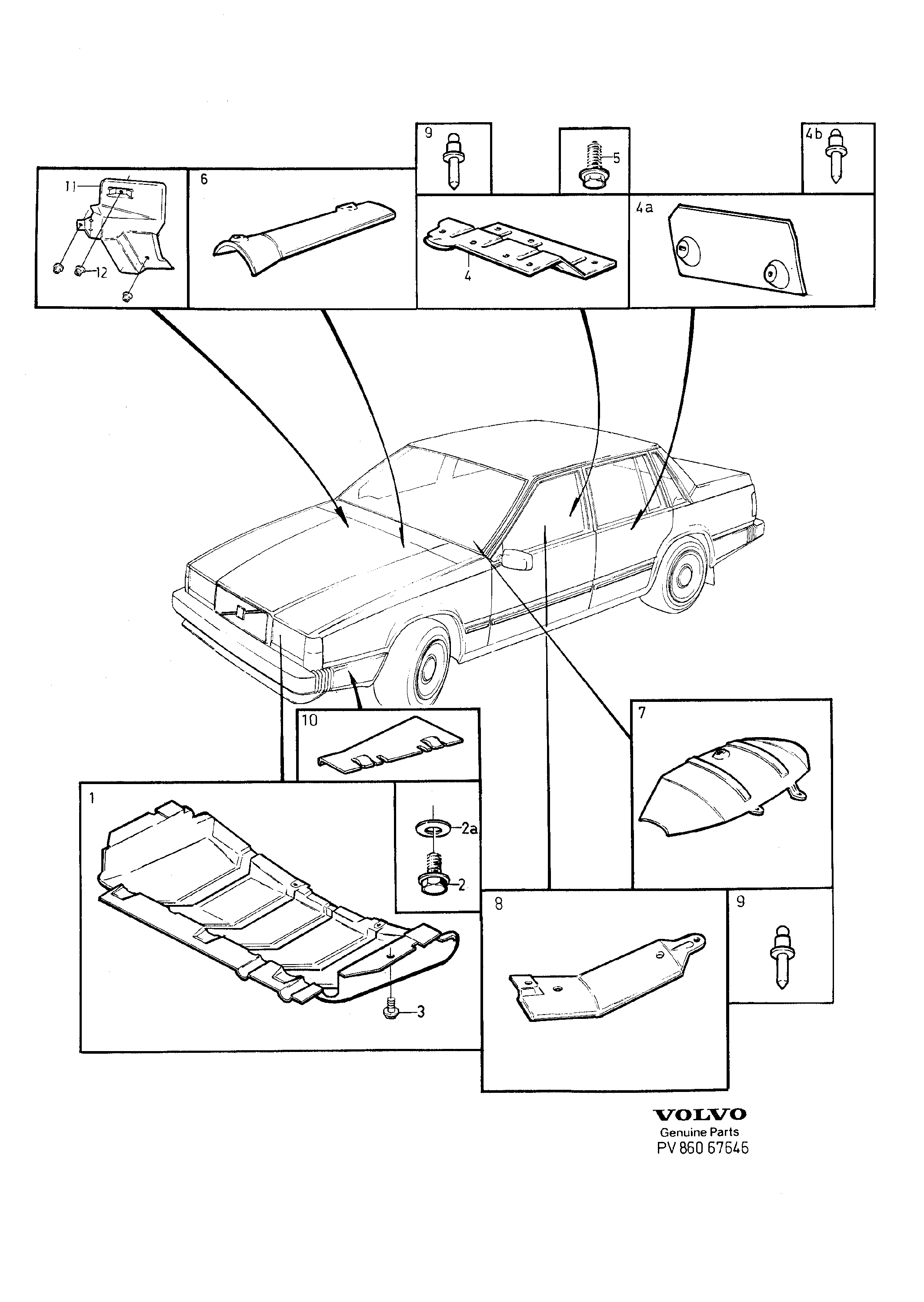 9
5
4b
11
12
6
4
4a
10
7
1
2a
2
3
8
9
VOLVO
Genuine Parts
PV 860 67646