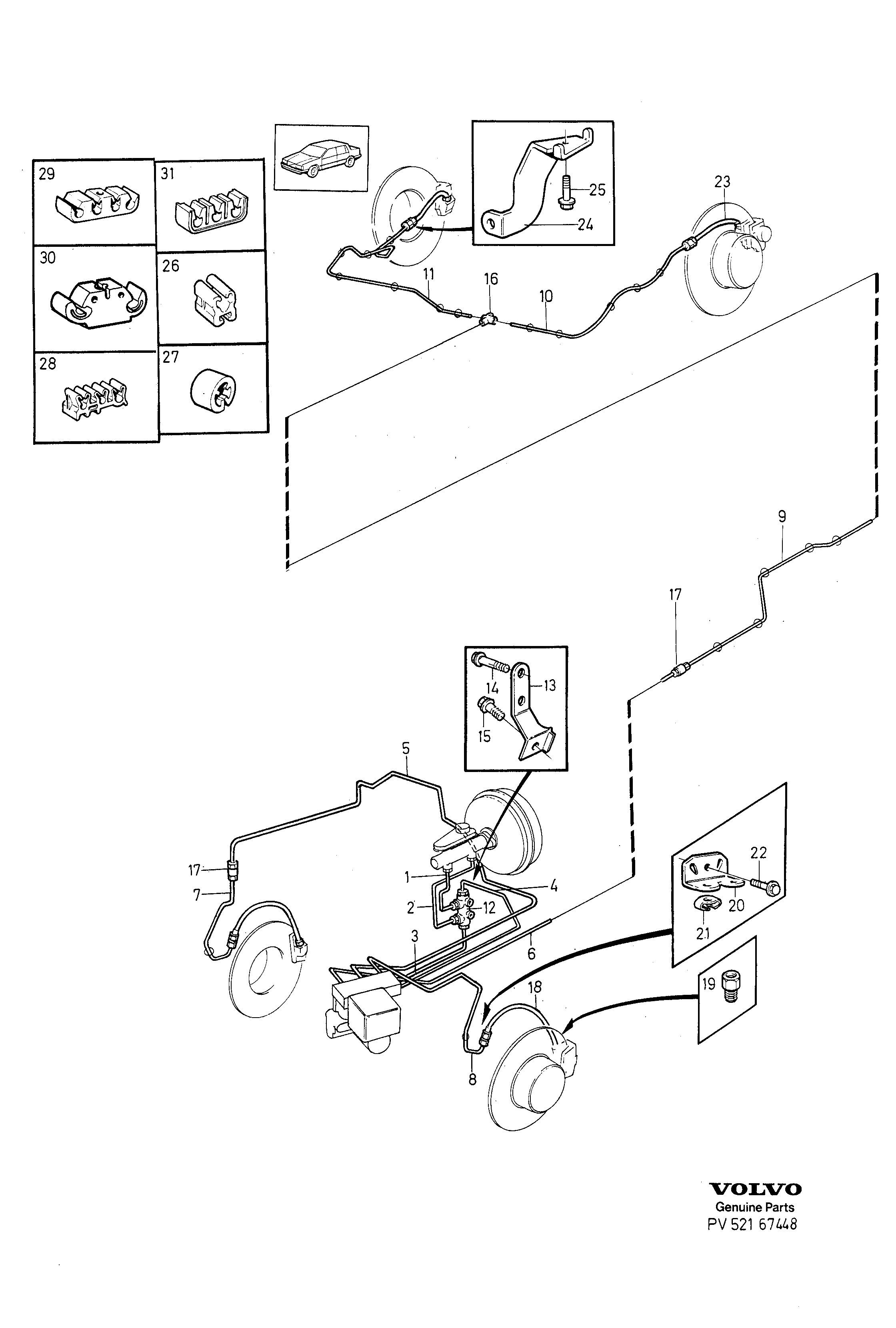 29
31
30
26
28
27
25
24
23
11
16
10
9
17
14
13
15
5
17
7
1
2
12
4
3
6
22
20
21
19
18
8

VOLVO
Genuine Parts
PV 521 67448