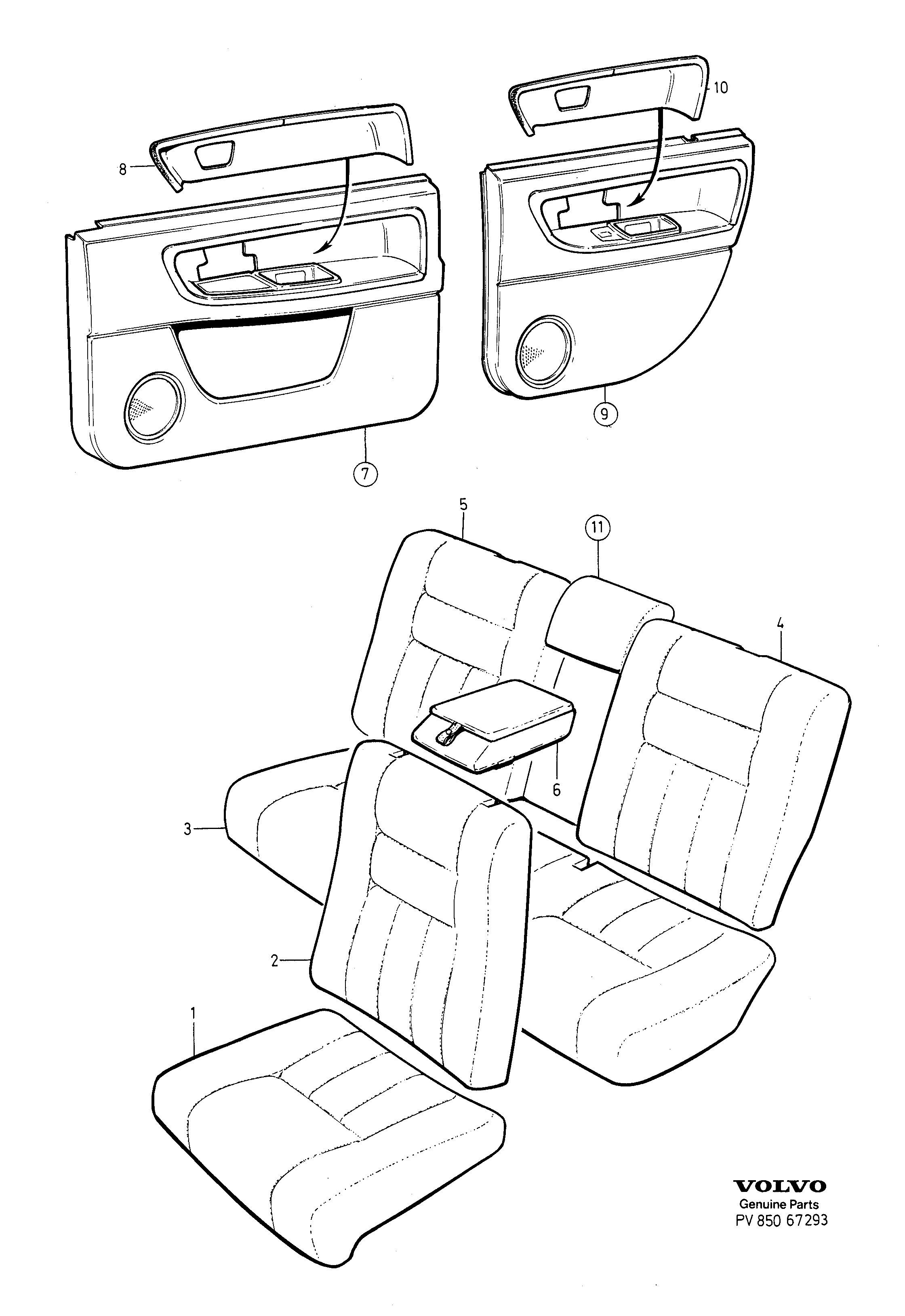 10

8

9

7

5

11

4

6

3

2

1

VOLVO
Genuine Parts
PV 850 67293