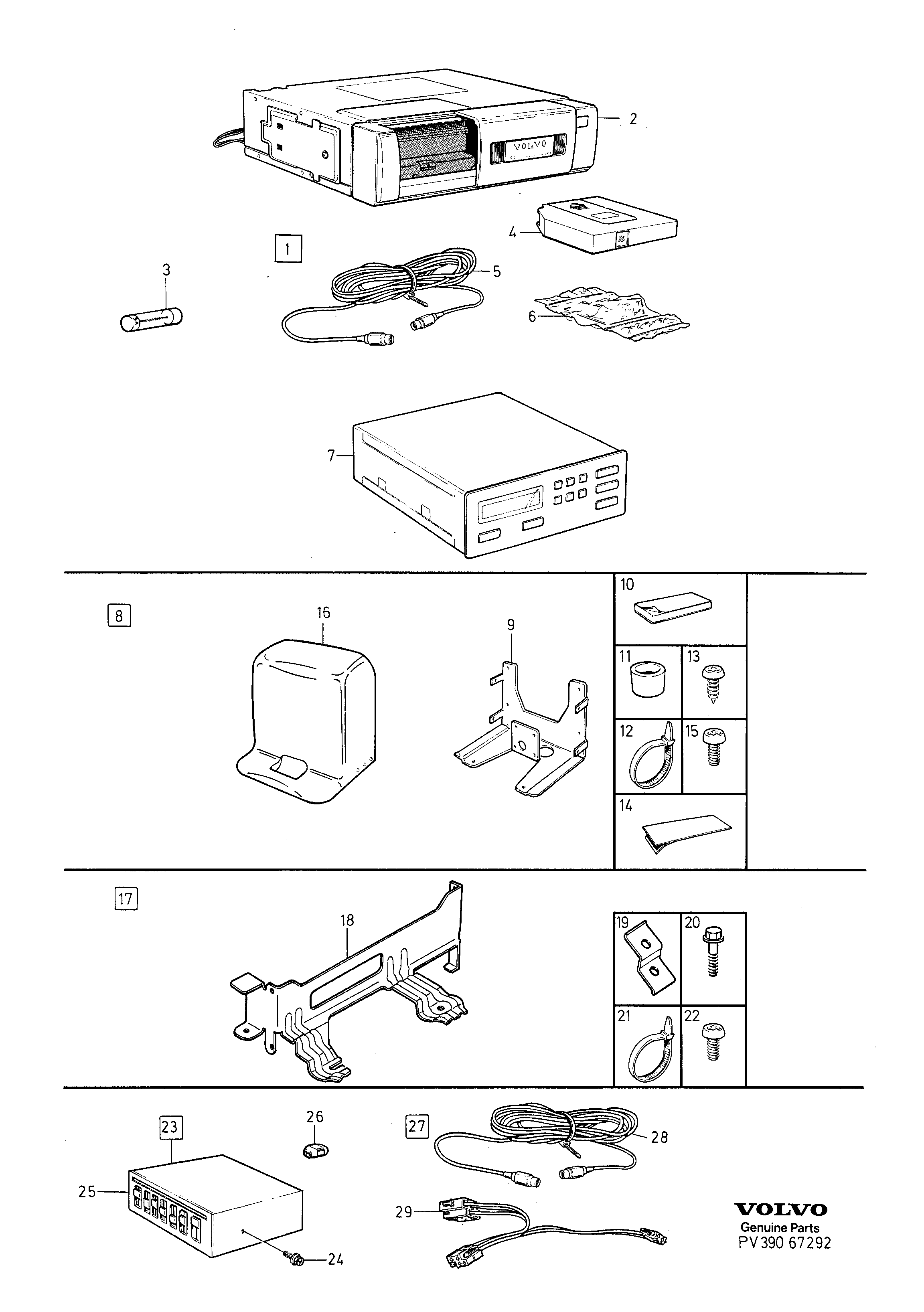 VOLVO
2
4
1
3
5
6
7
8
16
9
10
11
13
12
15
14
17
18
19
20
21
22
23
26
27
28
25
29
24
VOLVO
Genuine Parts
PV 390 67292