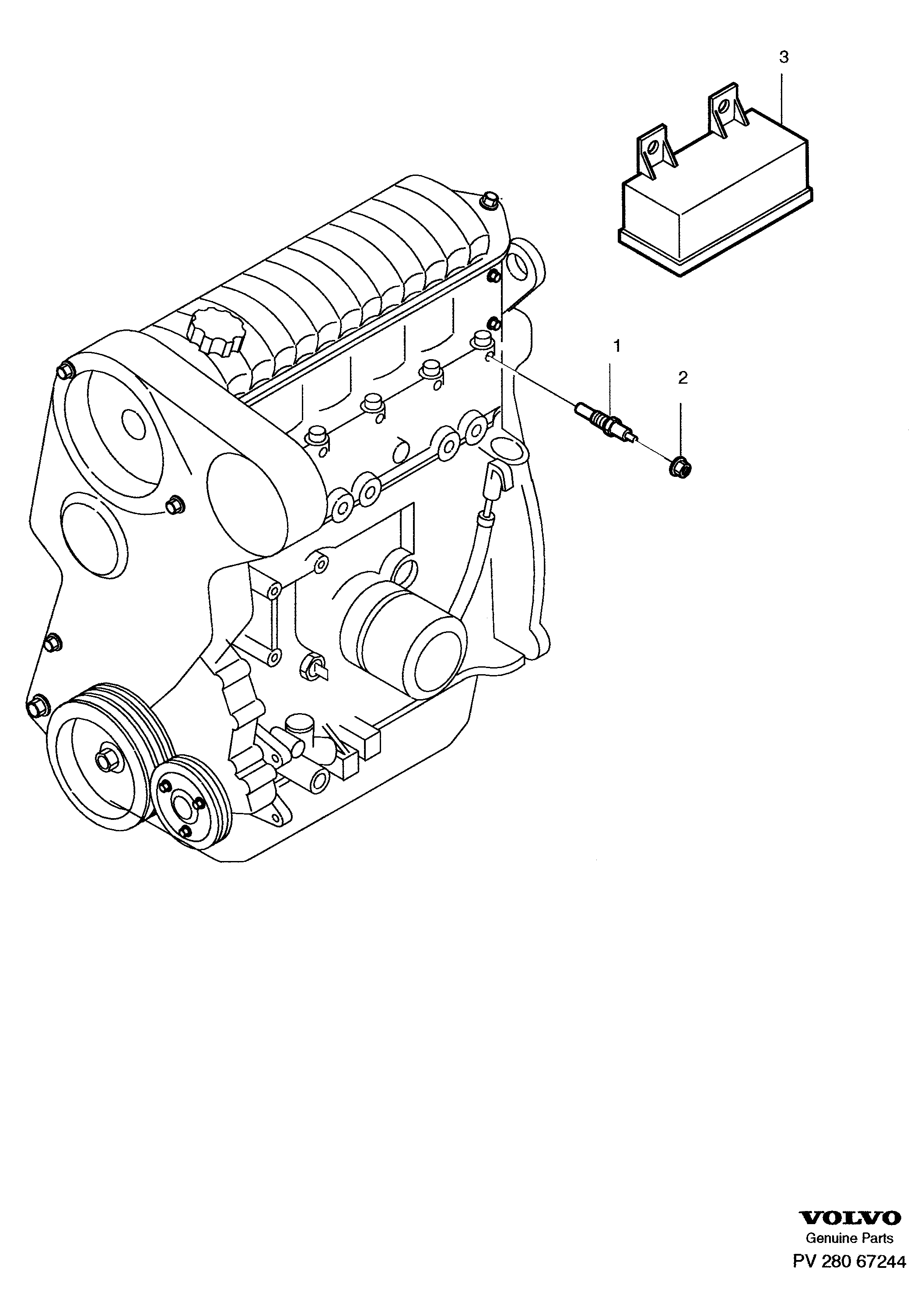 3

1

2

VOLVO
Genuine Parts
PV 280 67244