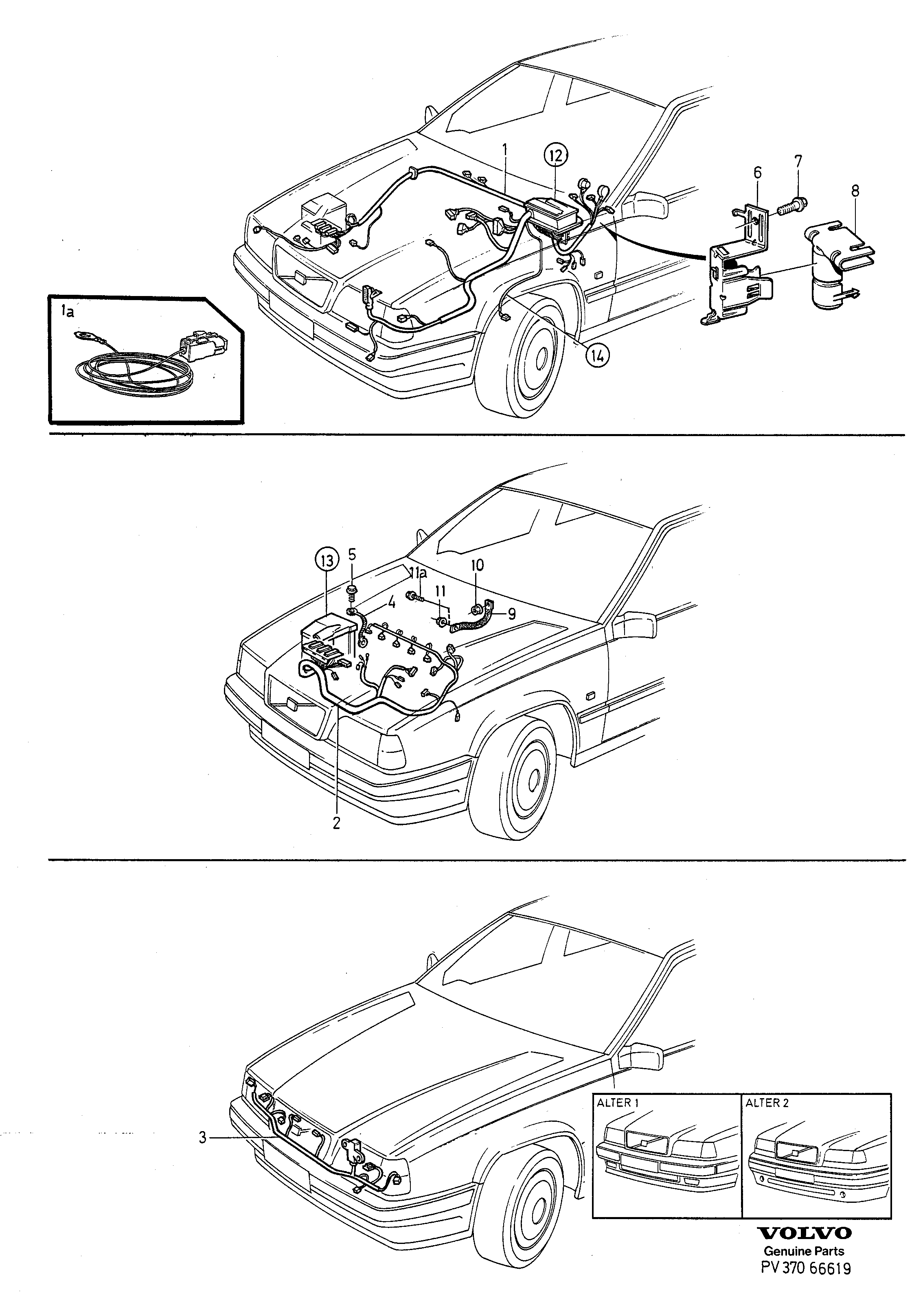 1
12
6
7
8
1a
14

13
5
11a
10
4
11
9
2

3
ALTER 1
ALTER 2

VOLVO
Genuine Parts
PV 370 66619