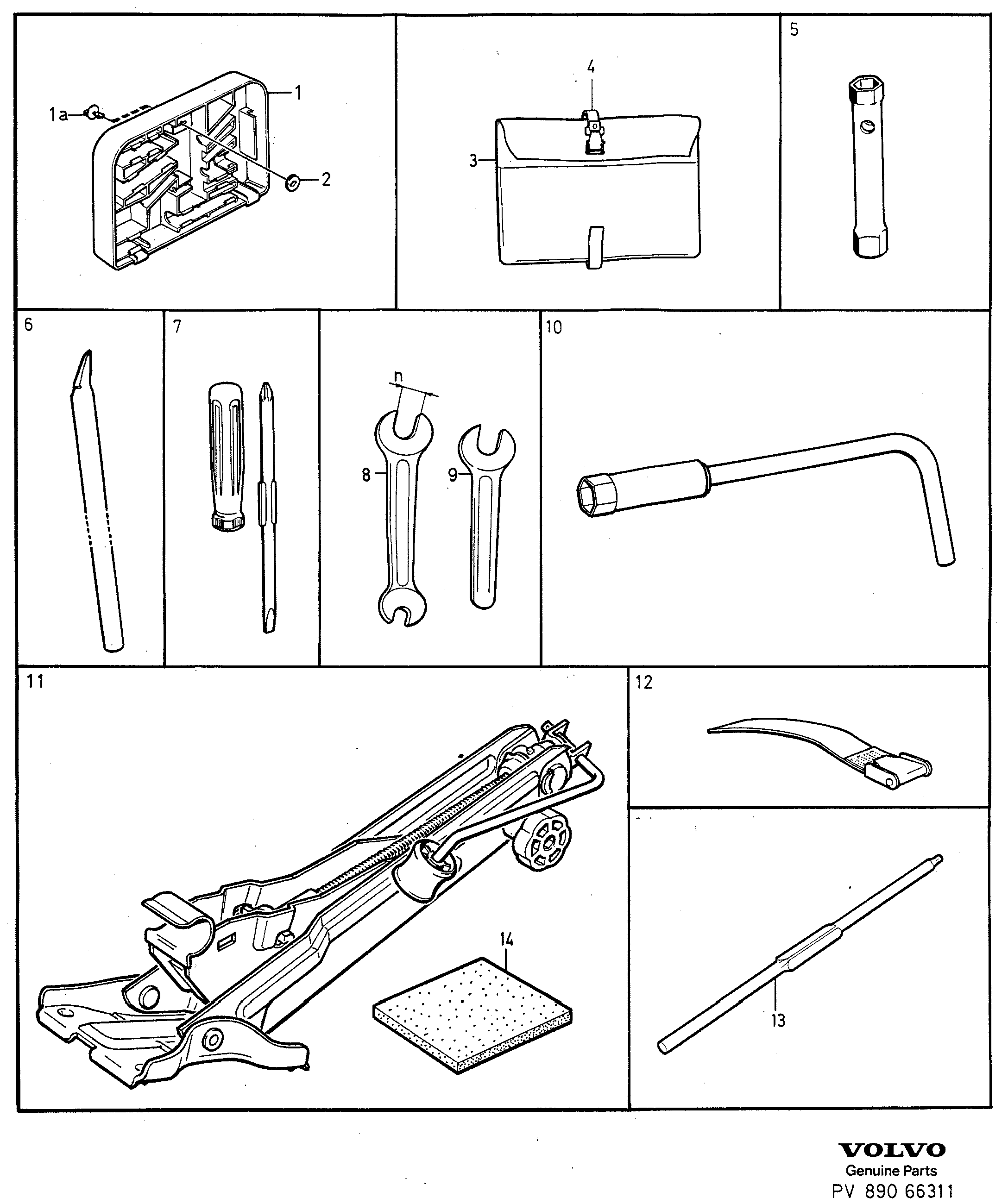 1a
1
2
4
3
5
6
7
n
8
9
10
11
14
12
13
VOLVO
Genuine Parts
PV 890 66311