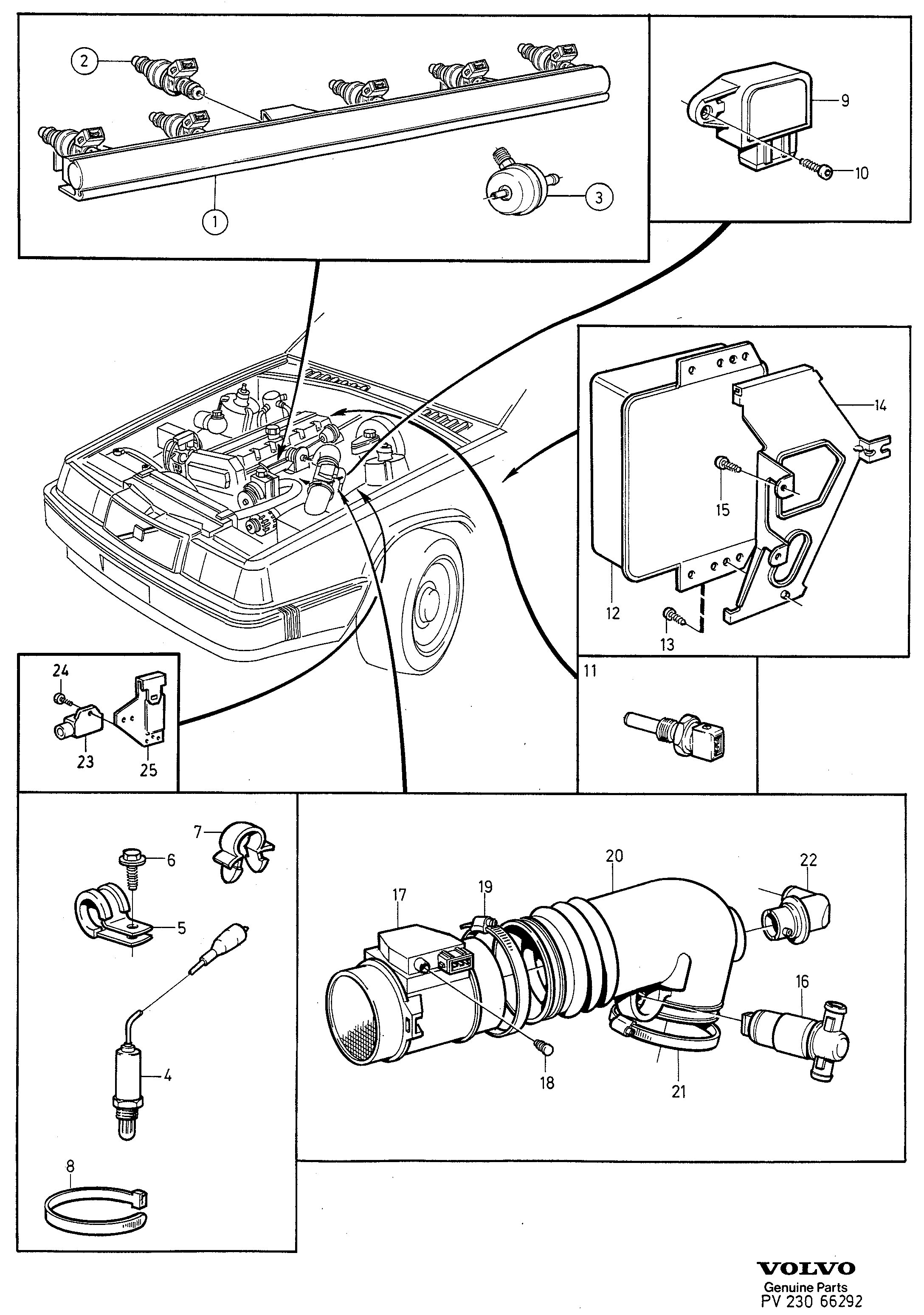 2

1

3

9

10

14

15

12

13

11

24

23

25

7

6

5

4

8

20

22

17

19

16

18

21

VOLVO
Genuine Parts
PV 230 66292