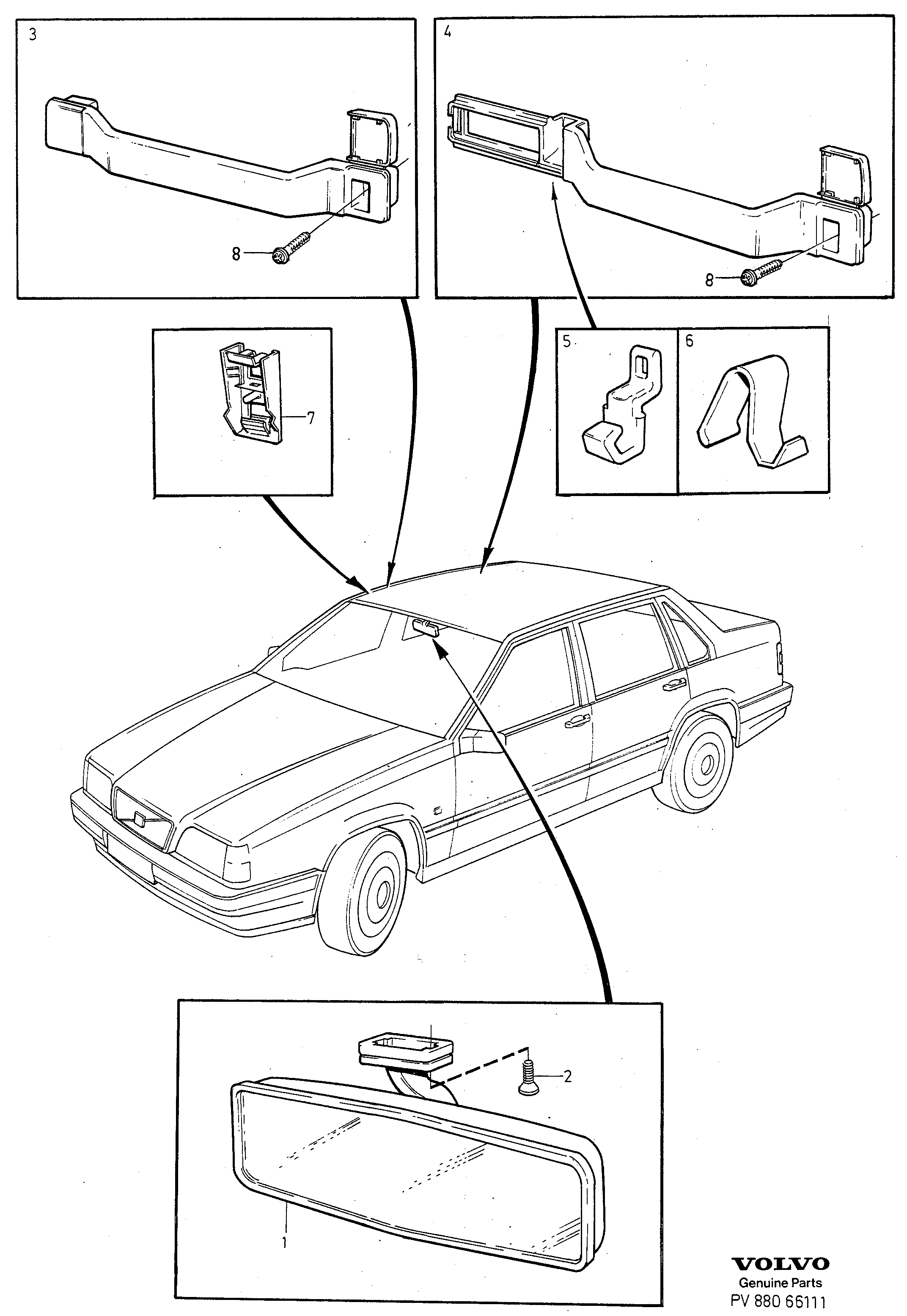 3

8

4

8

7

5

6

2

1

VOLVO
Genuine Parts
PV 880 66111