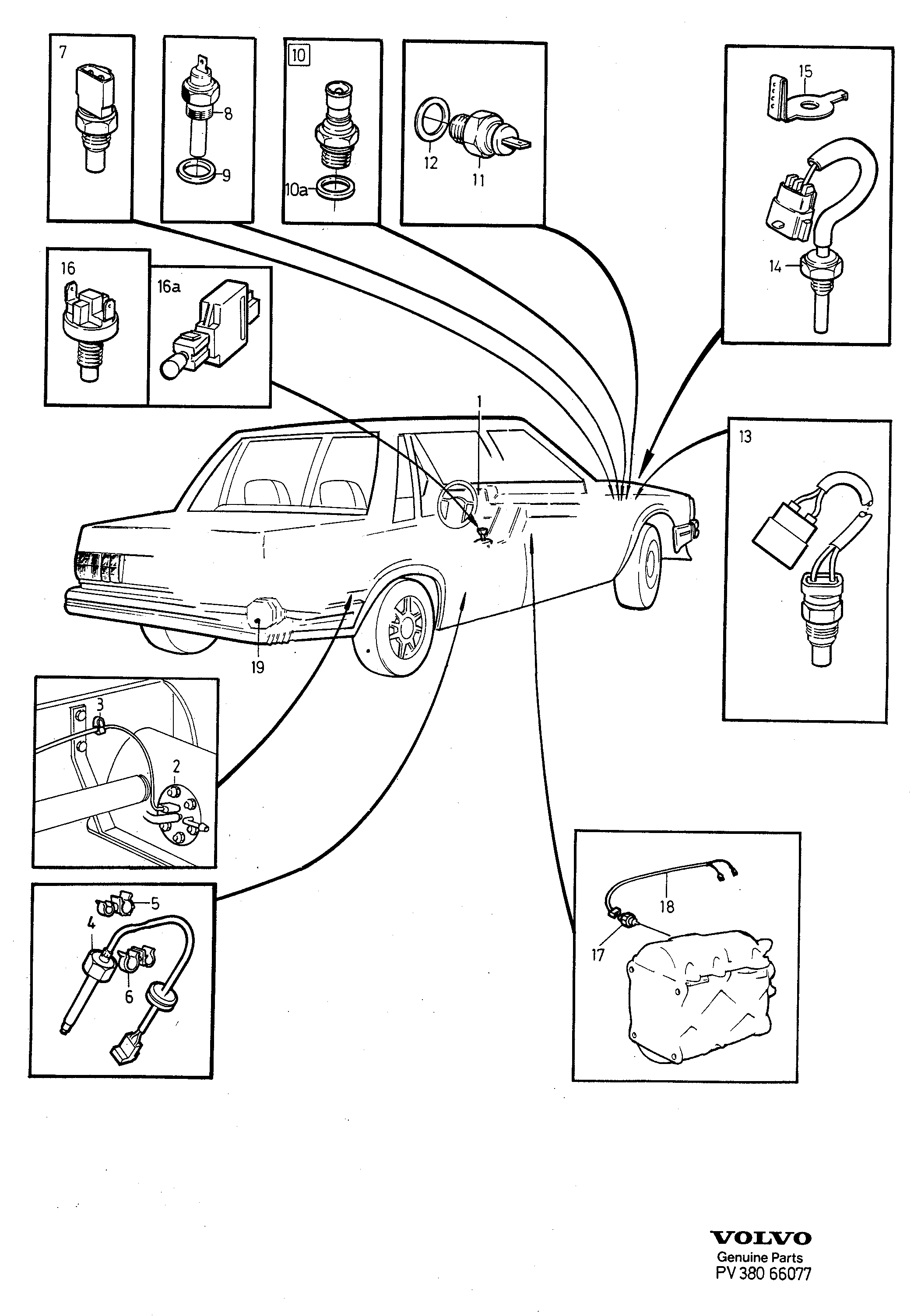 7
8
9
10
10a
12
11
15
14
16
16a
1
13
19
3
2
5
4
6
18
17

VOLVO
Genuine Parts
PV 380 66077