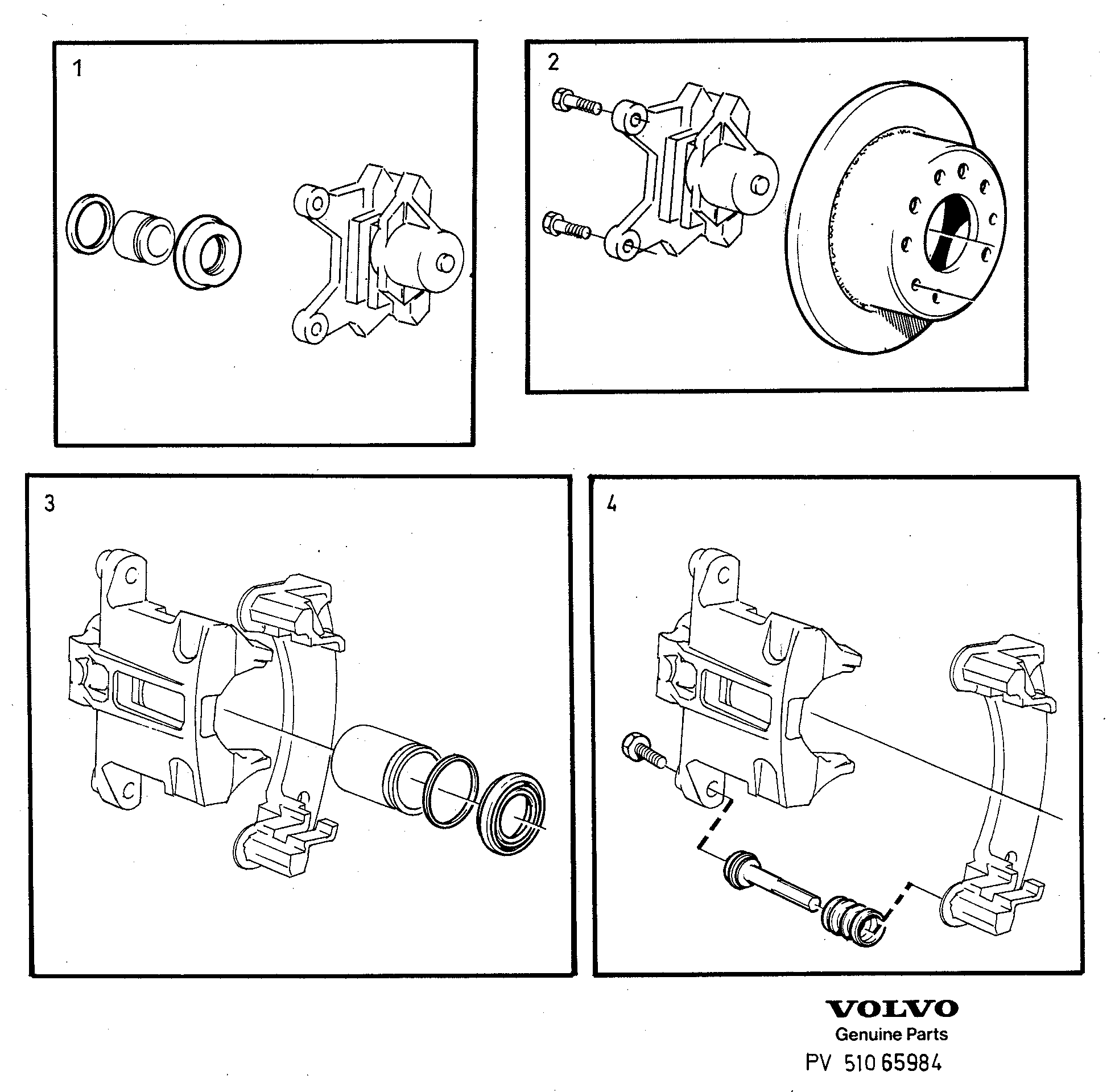 1

2

3

4

VOLVO
Genuine Parts
PV 510 65984