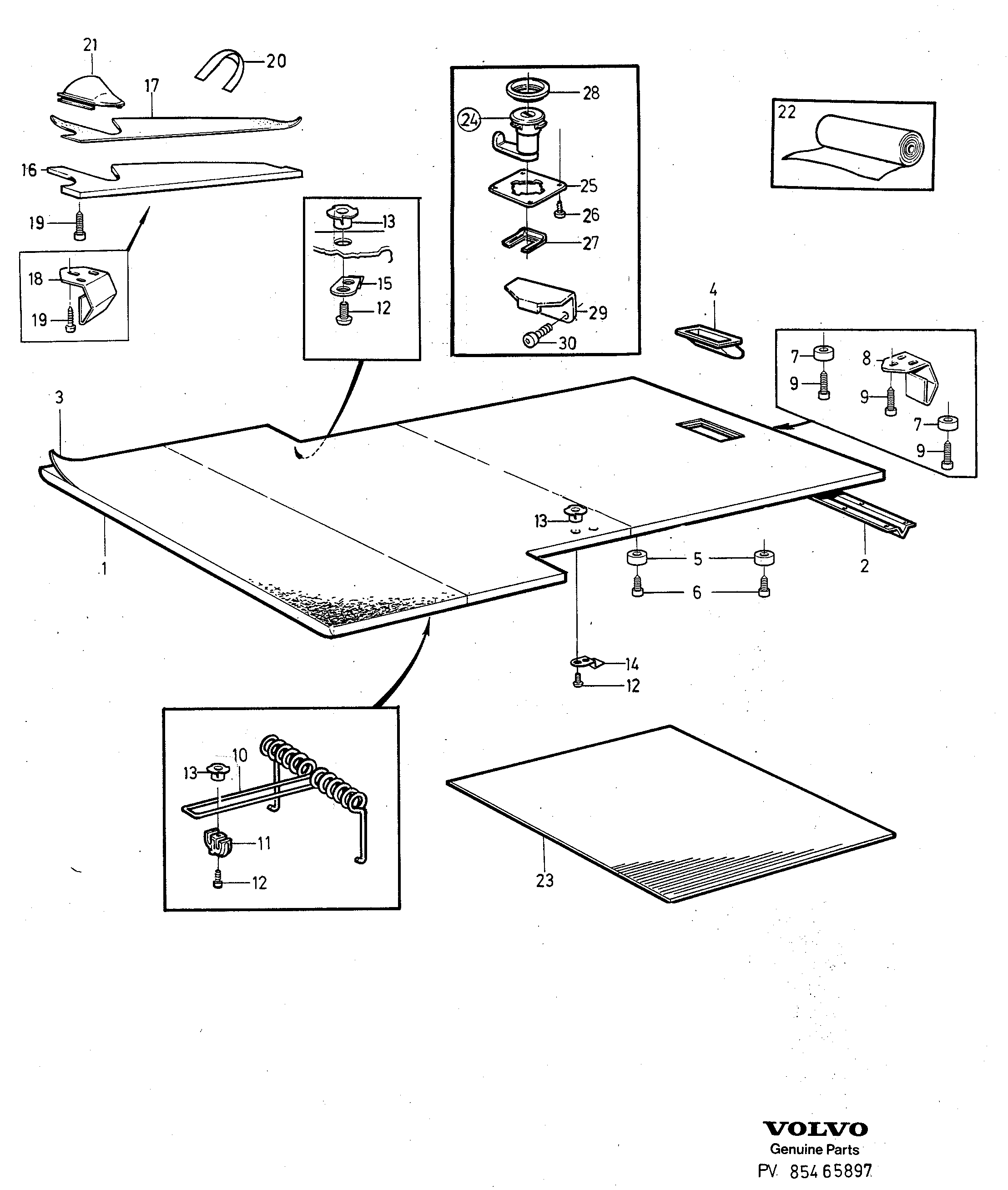 21
20
17
16
19
18
19
13
15
12
28
24
25
26
27
29
30
22
4
7
8
9
9
7
9
3
1
13
5
6
2
14
12
13
10
11
12
23

VOLVO
Genuine Parts
PV 854 65897