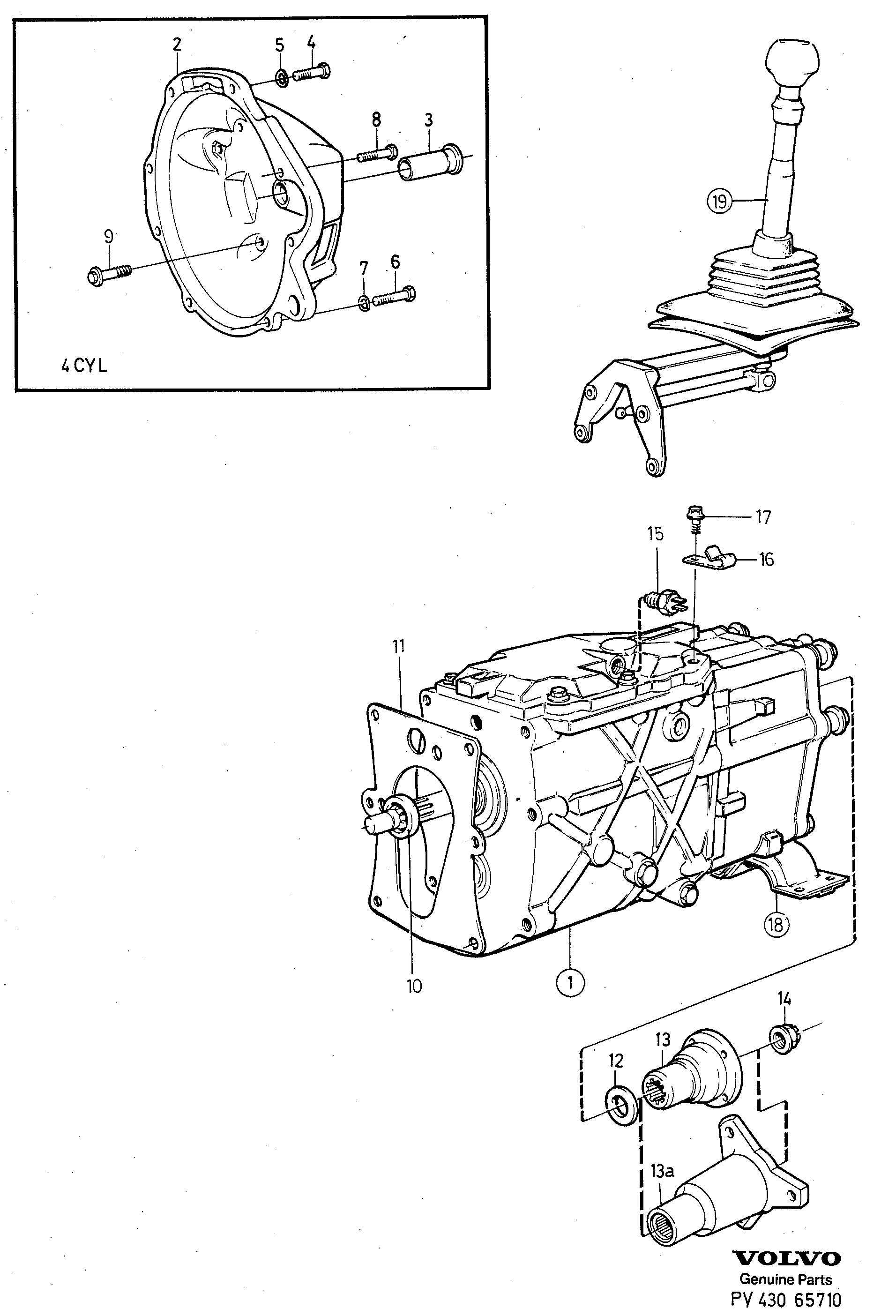 2
5
4
8
3
9
7
6
4 CYL

19

17
15
16

11

18

10
1

14
13
12

13a

VOLVO
Genuine Parts
PV 430 65710