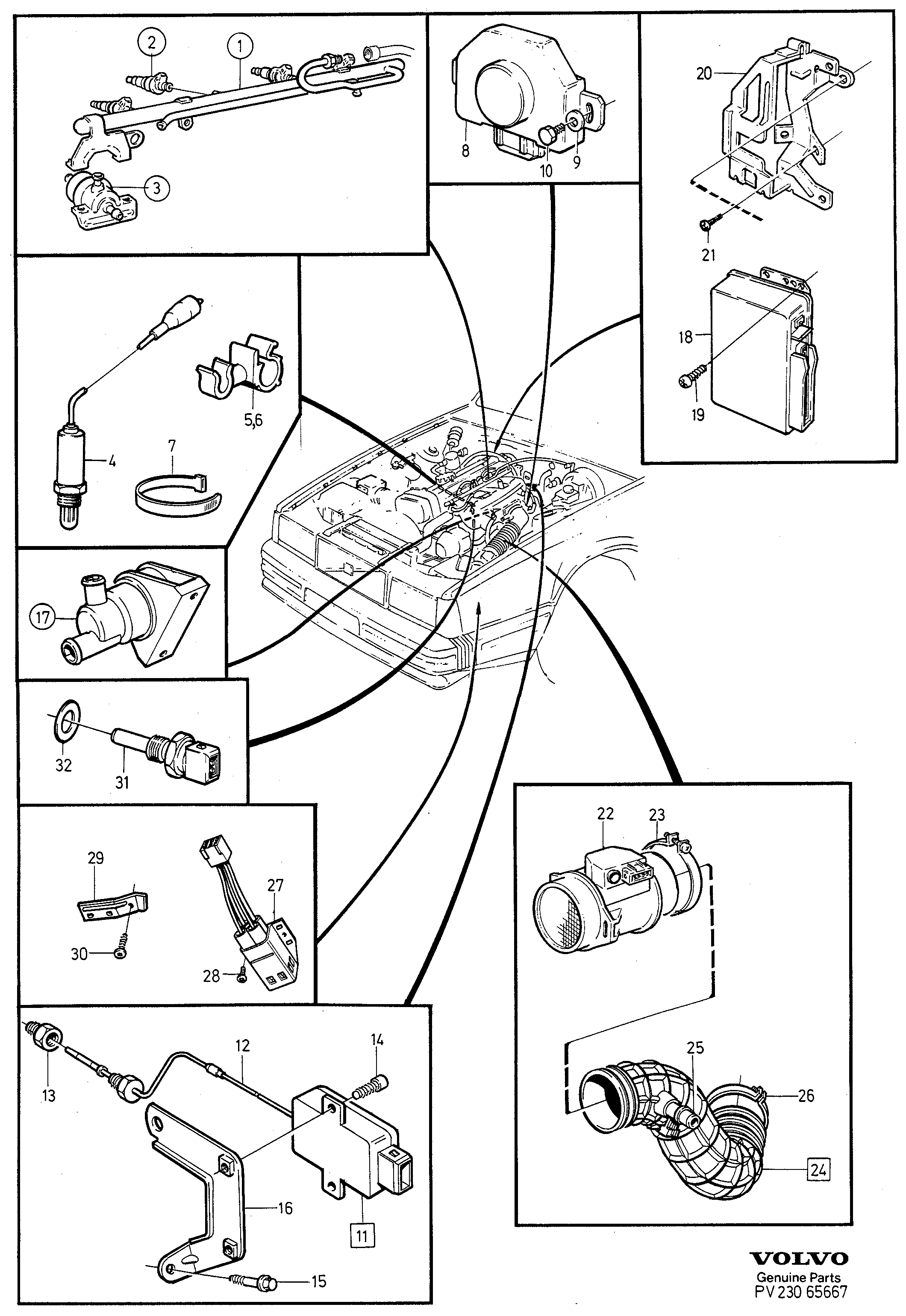 2
1
3
8
10
9
20
21
18
19
4
5,6
7
17
32
31
29
30
27
28
22
23
25
26
24
13
12
14
16
11
15
VOLVO
Genuine Parts
PV 230 65667