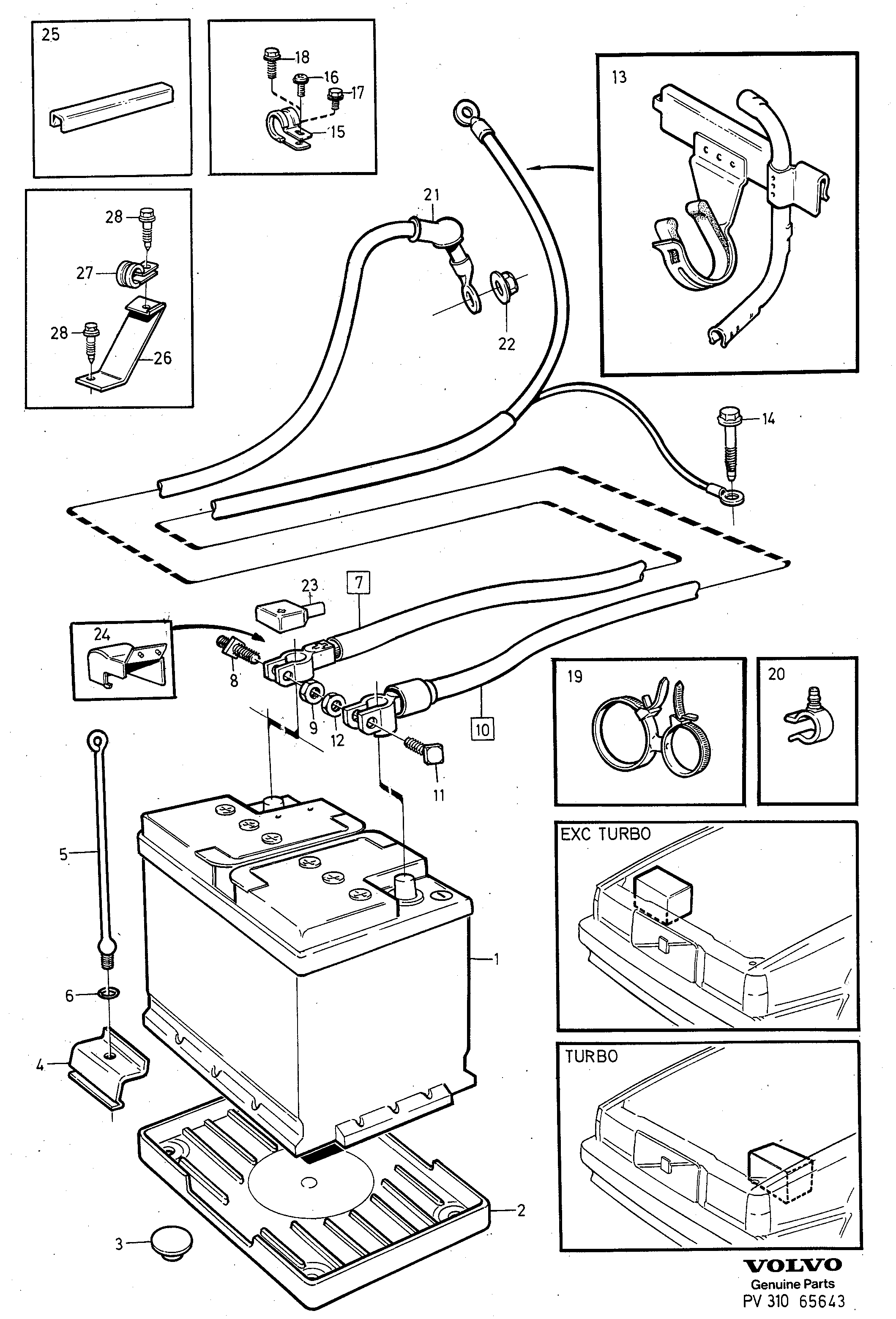 25

18
16
17
15

13

28
27
28
26

21
22

14

23
7
24
8
9
12
10
11

19
20

5
6
4
1
2
3

EXC TURBO

TURBO

VOLVO
Genuine Parts
PV 310 65643