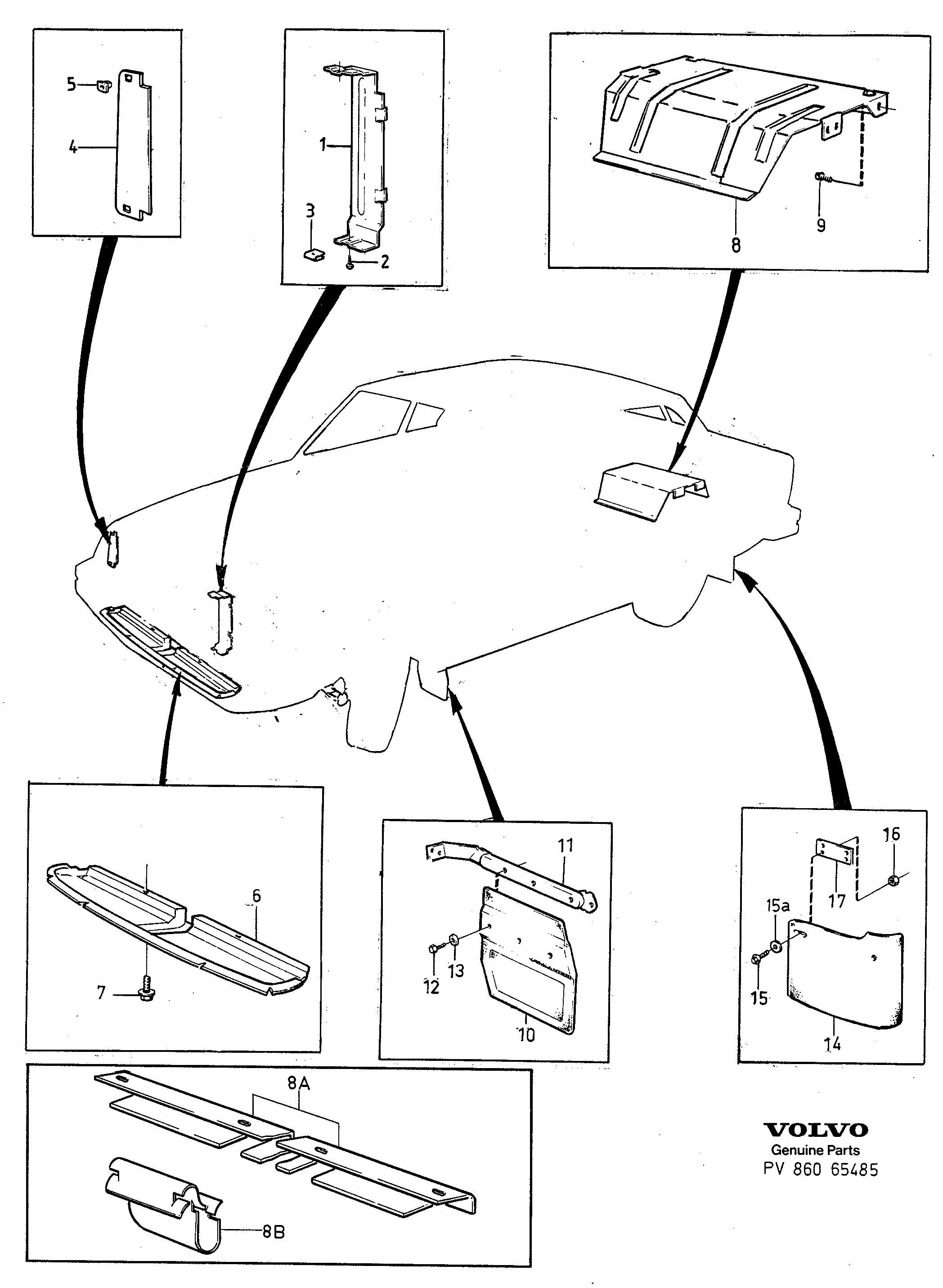 5
4
1
3
2
8
9
6
7
11
12
13
10
16
17
15a
15
14
8A
8B
VOLVO
Genuine Parts
PV 860 65485