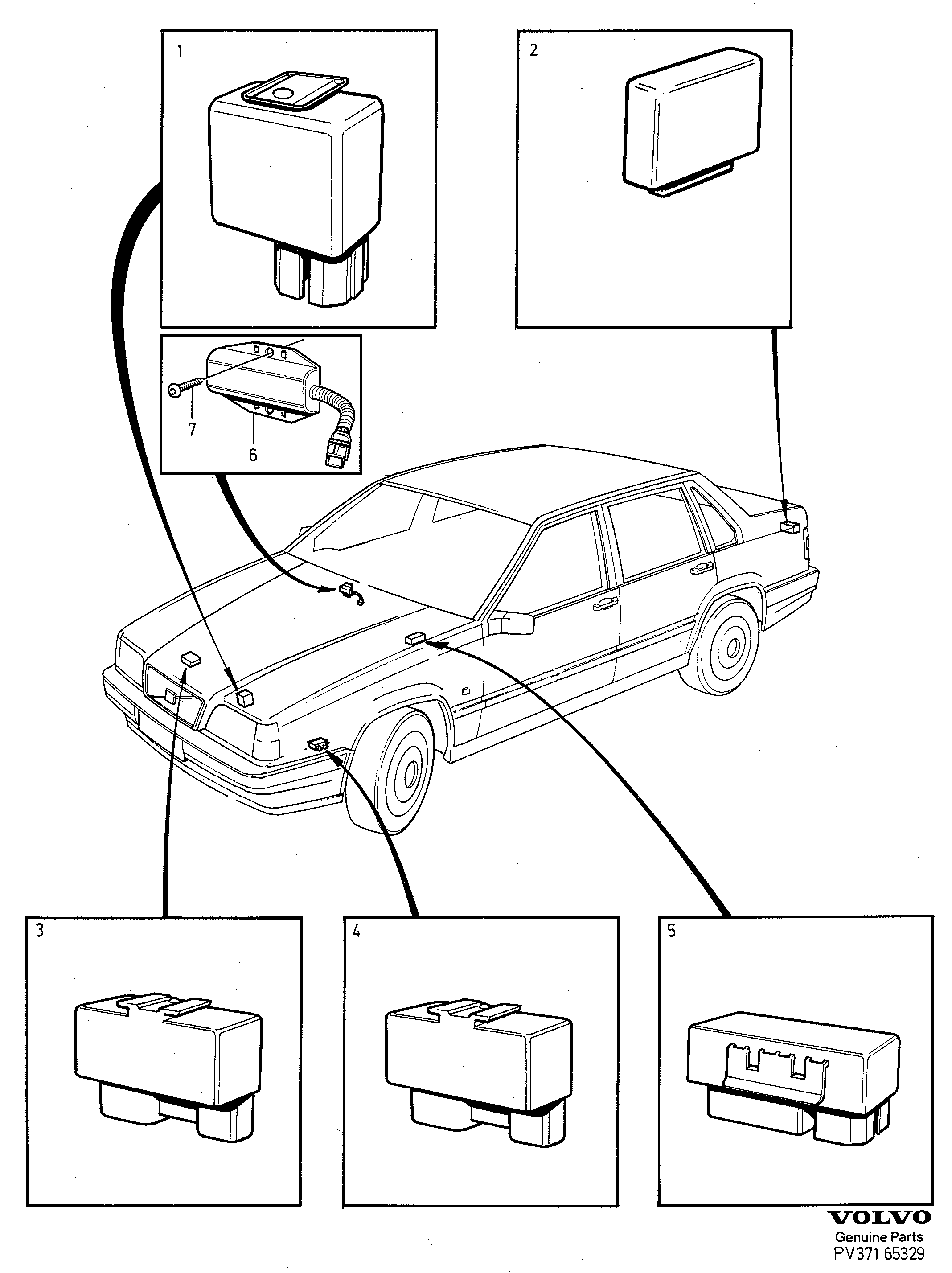 1

2

7

6

3

4

5

VOLVO
Genuine Parts
PV371 65329