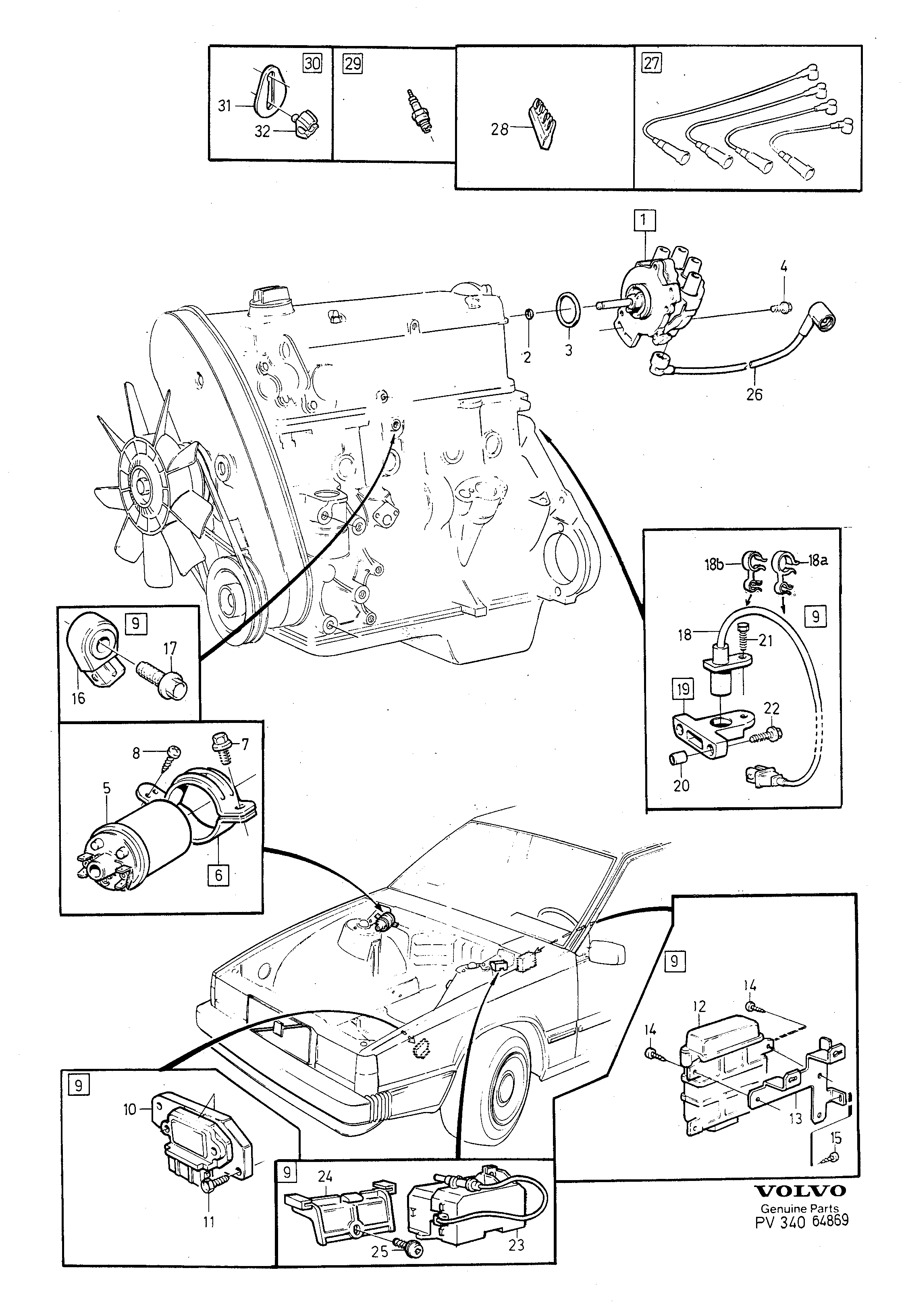 30
31
32
29
28
27
1
4
2
3
26
18b
18a
9
18
21
19
22
20
9
17
16
8
7
5
6
9
14
12
14
13
15
9
10
11
9
24
25
23
VOLVO
Genuine Parts
PV 340 64869