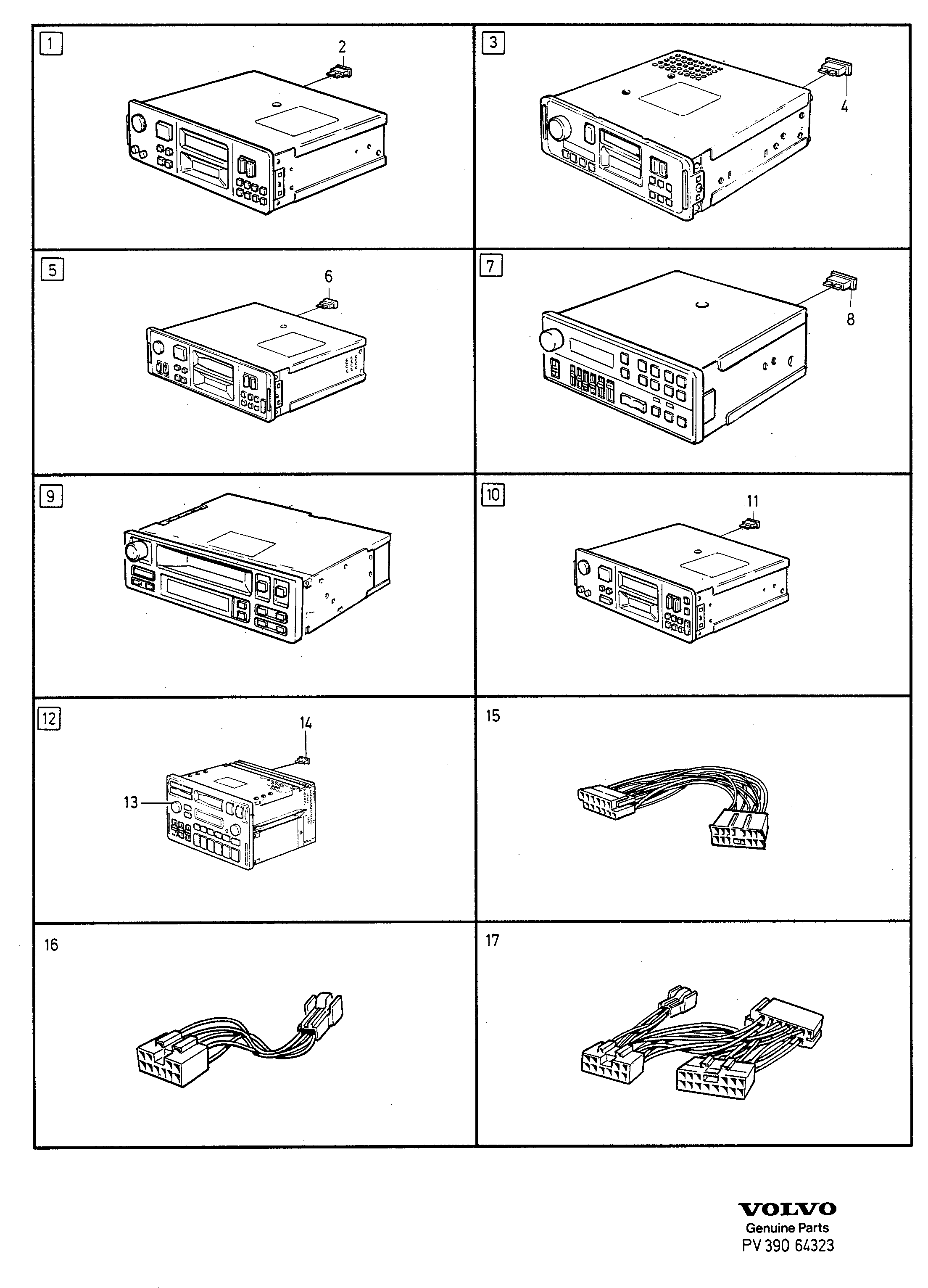 1
2
3
4
5
6
7
8
9
10
11
12
14
13
15
16
17

VOLVO
Genuine Parts
PV 390 64323