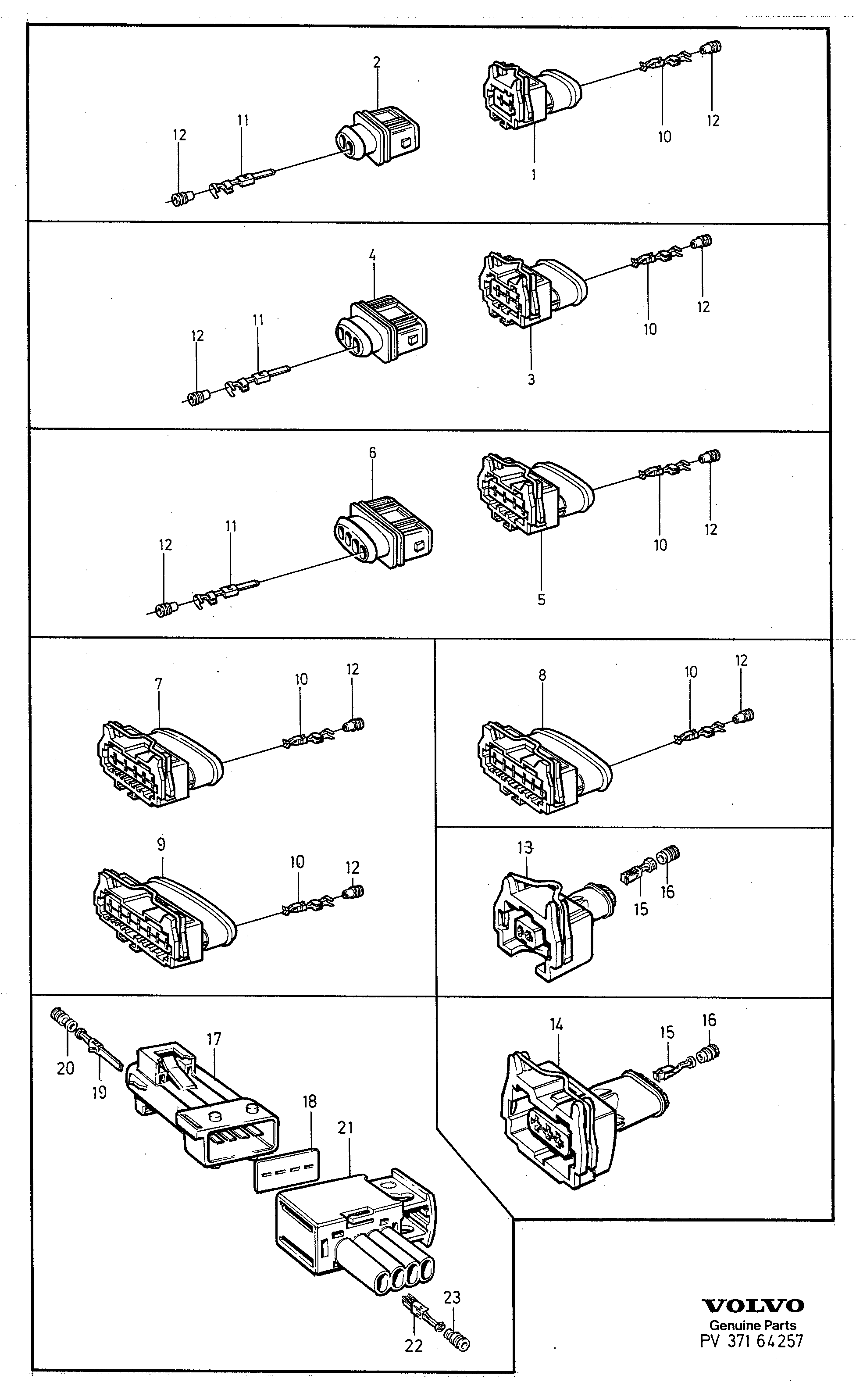 2
12
11
1
10
12

4
12
11
3
10
12

6
12
11
5
10
12

7
10
12

8
10
12

9
10
12

13
15
16

20
19
17
18
21
22
23

14
15
16

VOLVO
Genuine Parts
PV 371 64257