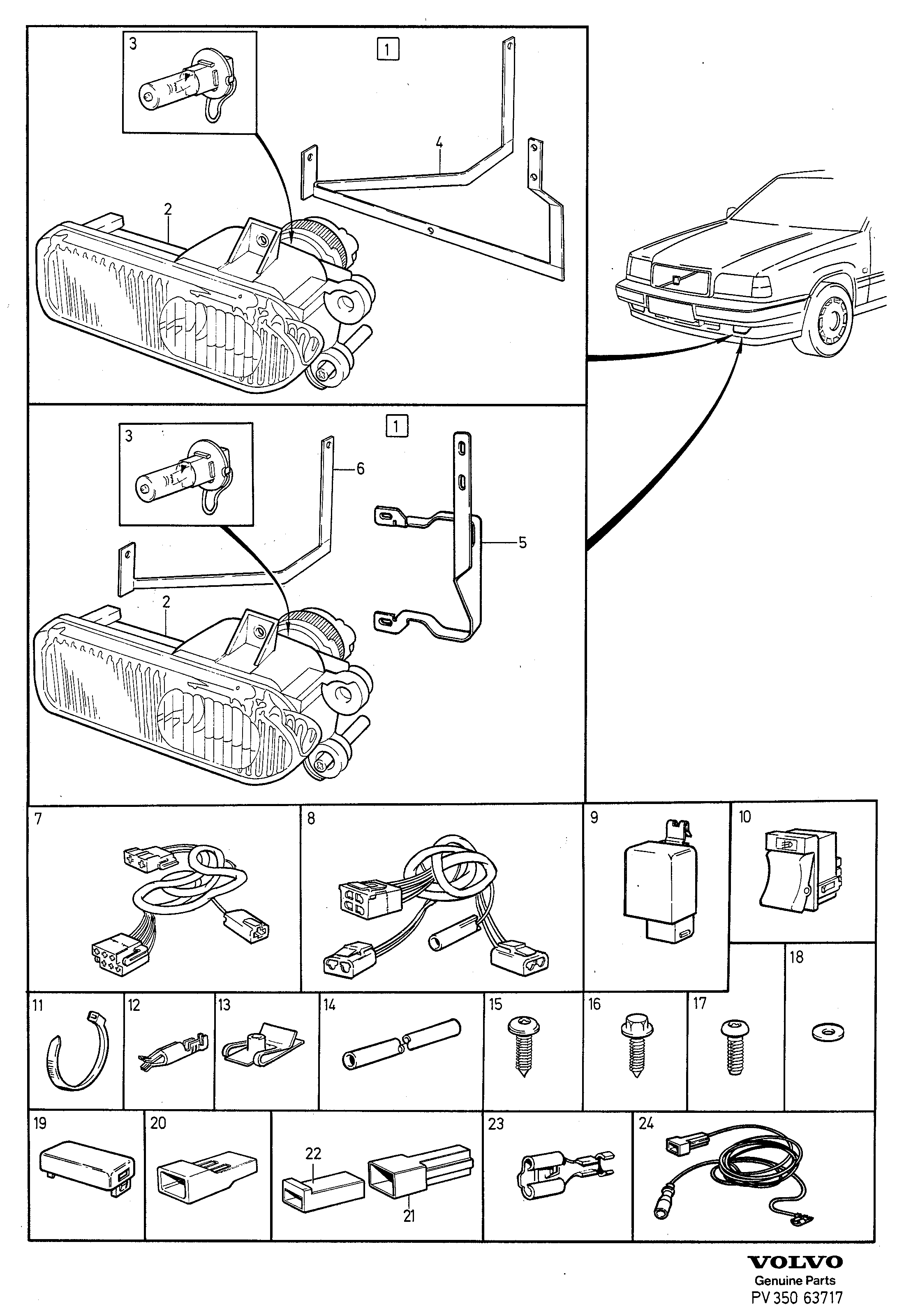 3
1
4
2
3
1
6
5
2
7
8
9
10
18
11
12
13
14
15
16
17
19
20
22
21
23
24
VOLVO
Genuine Parts
PV 350 63717