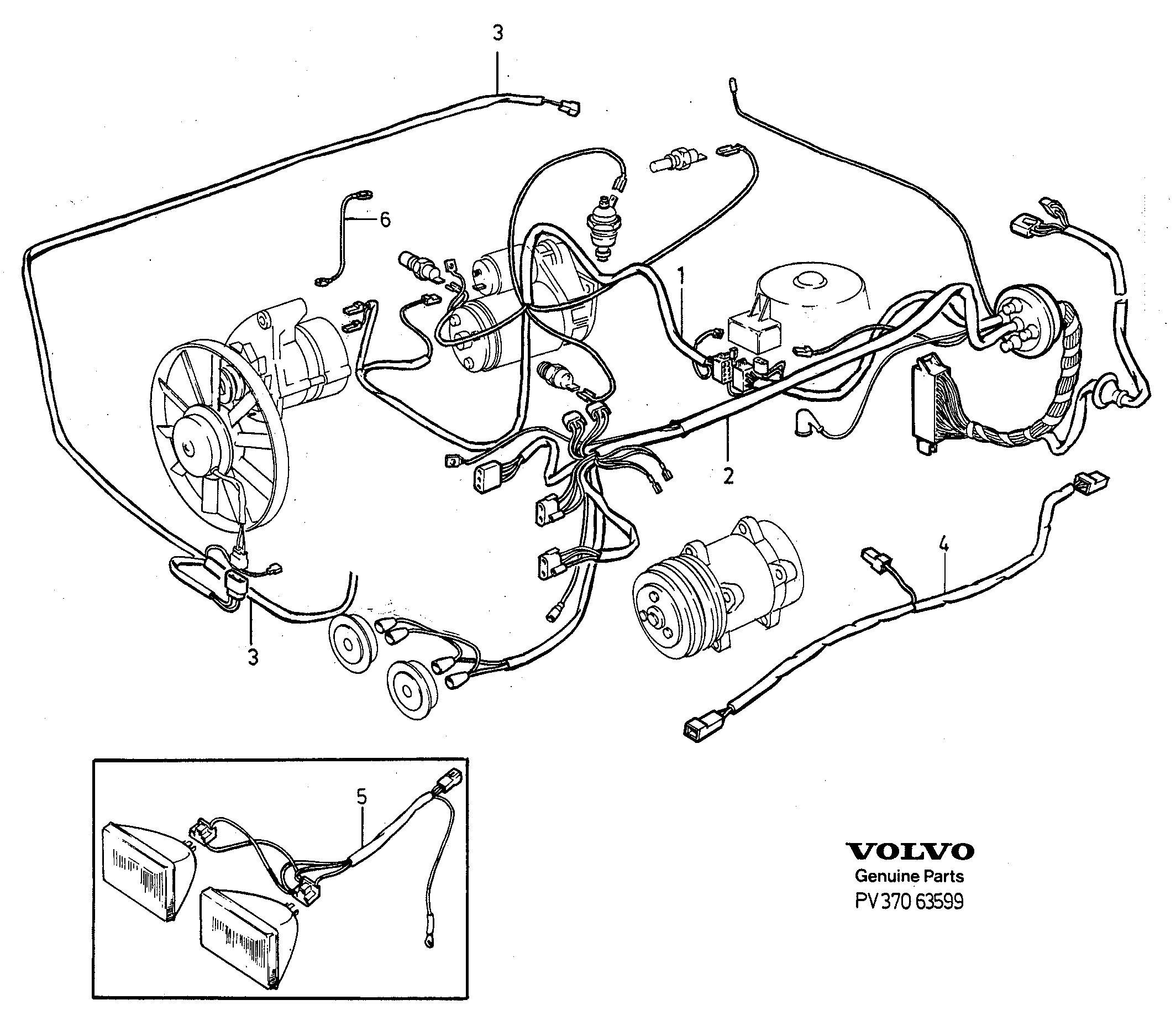 3

6

1

2

4

3

5

VOLVO
Genuine Parts
PV 370 63599