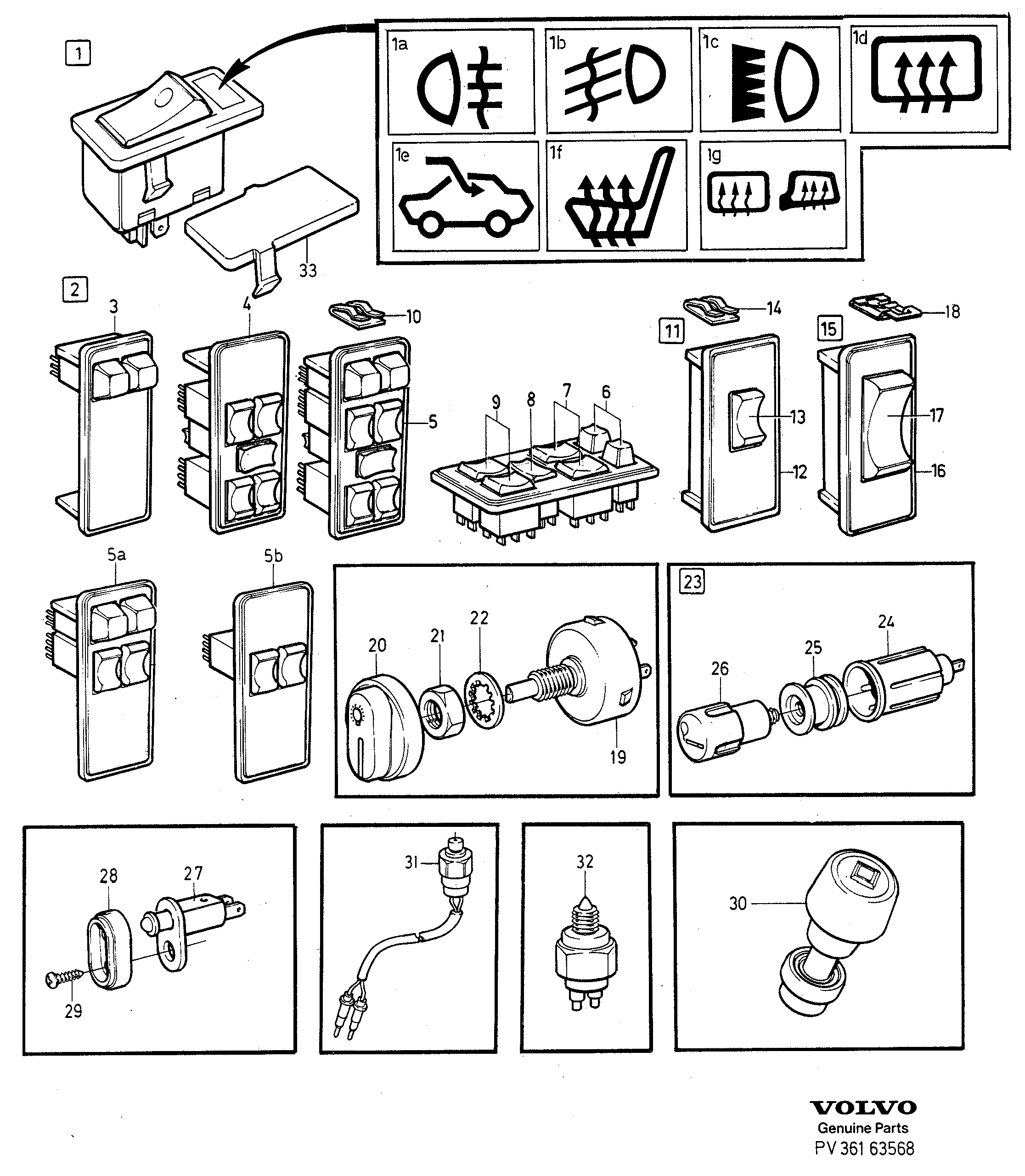 1
1a
1b
1c
1d
1e
1f
1g
33
2
3
4
10
5
9
8
7
6
11
14
13
12
15
18
17
16
5a
5b
20
21
22
19
23
26
25
24
28
27
29
31
32
30

VOLVO
Genuine Parts
PV 361 63568