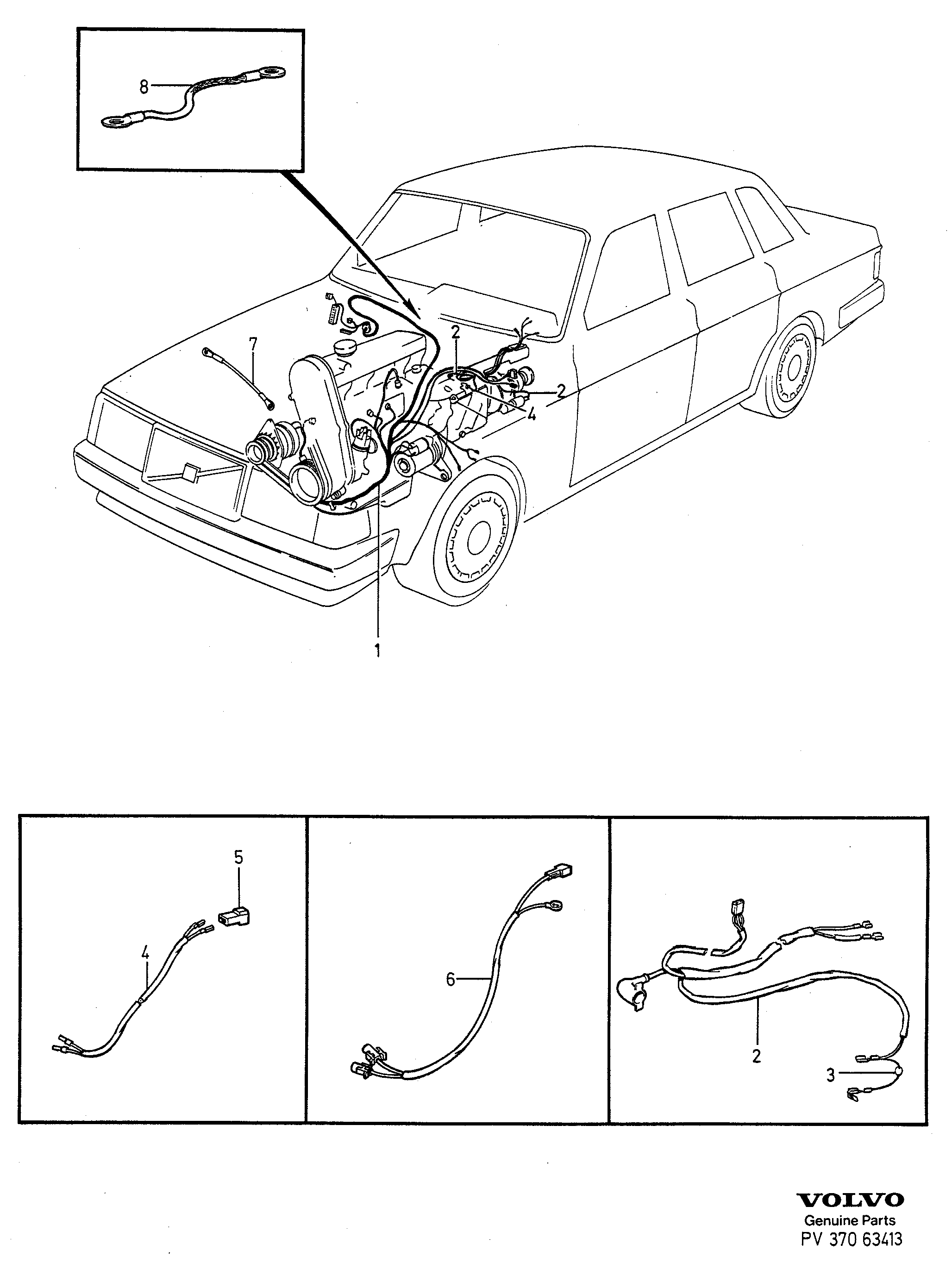 8

7

2

2

4

1

5

4

6

2

3

VOLVO
Genuine Parts
PV 370 63413