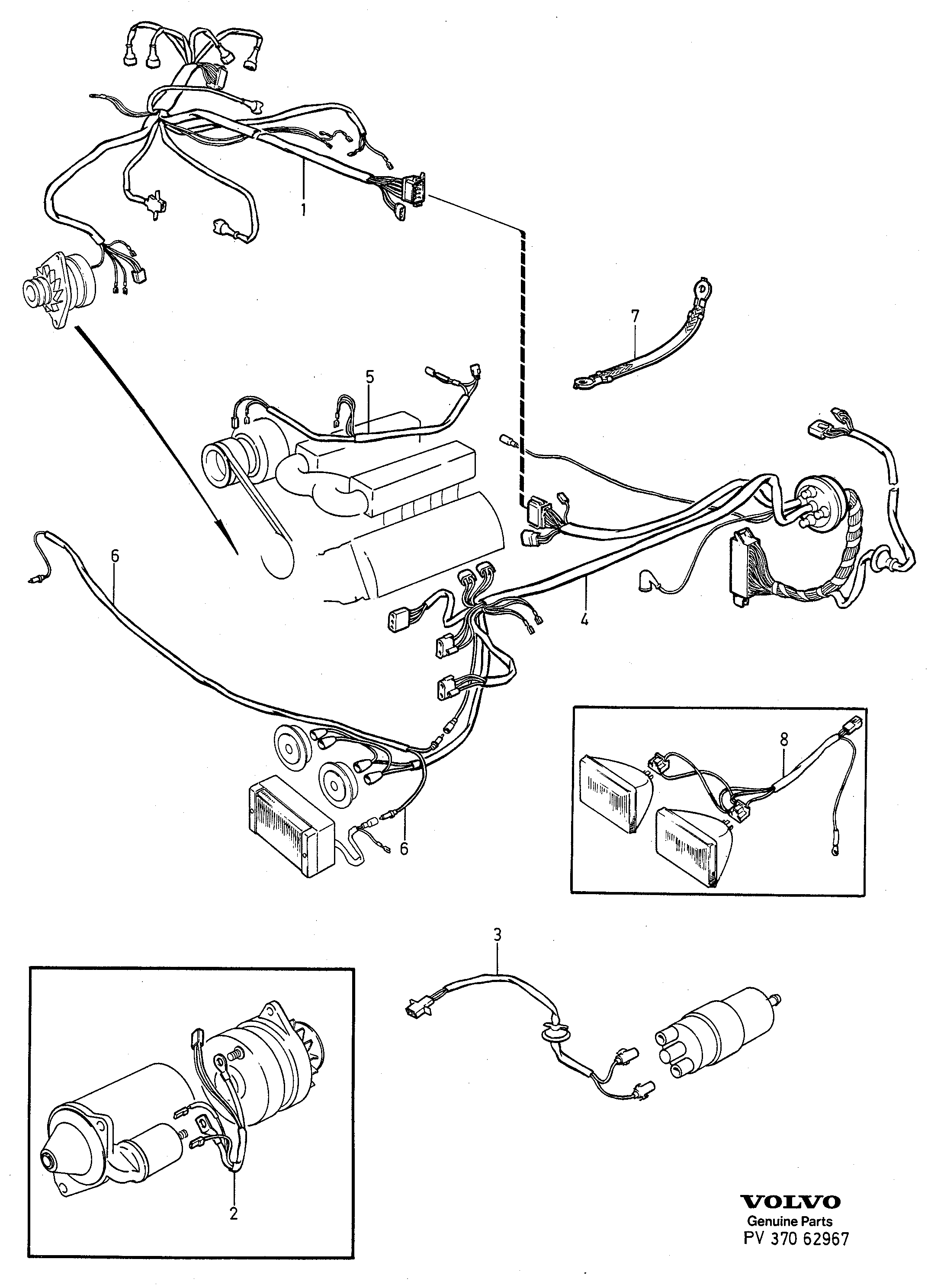 1

7

5

6

4

8

6

3

2

VOLVO
Genuine Parts
PV 370 62967