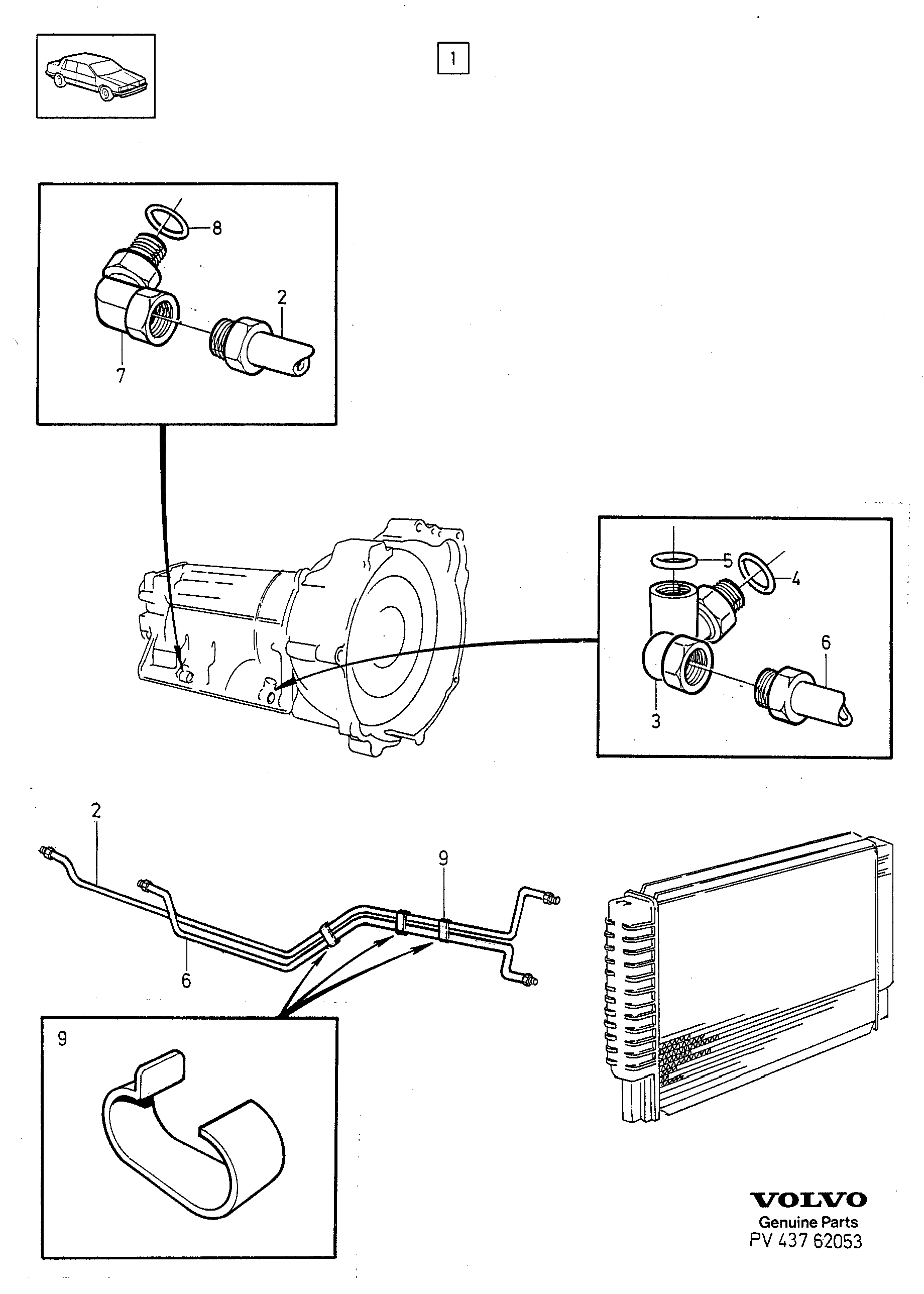 1

8
2
7

5
4
6
3

2
9
6

9

VOLVO
Genuine Parts
PV 437 62053