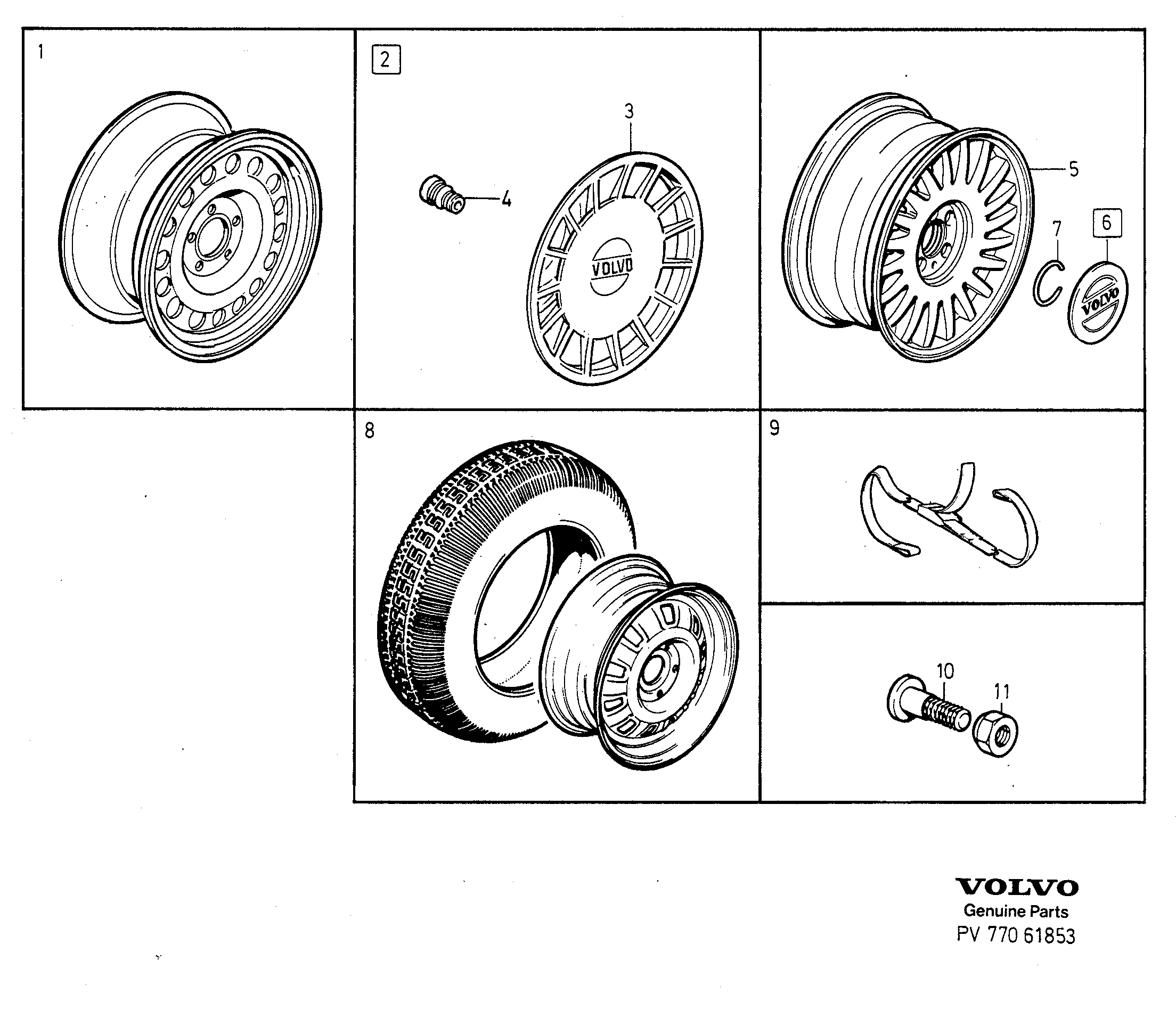 1

2

3

4

VOLVO

5

7

6

VOLVO

8

9

10

11

VOLVO
Genuine Parts
PV 770 61853