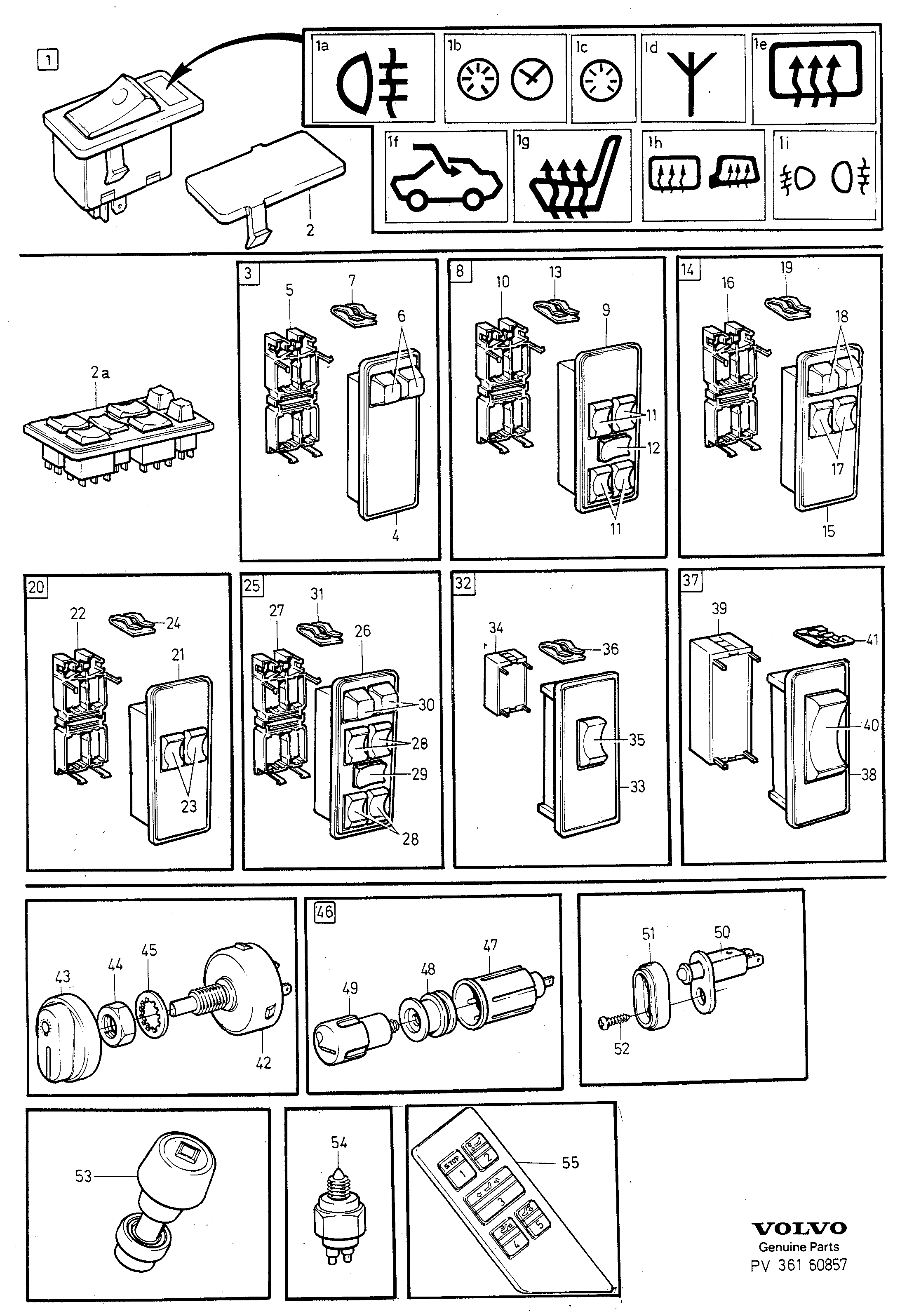 1
1a
1b
1c
1d
1e
1f
1g
1h
1i
2
2a
3
5
7
6
4
8
10
13
9
11
12
11
14
16
19
18
17
15
20
22
24
21
23
25
27
31
26
30
28
29
28
32
34
36
35
33
37
39
41
40
38
43
44
45
42
46
49
48
47
51
50
52
53
54
55
STOP
1
2
3
4
5
VOLVO
Genuine Parts
PV 361 60857