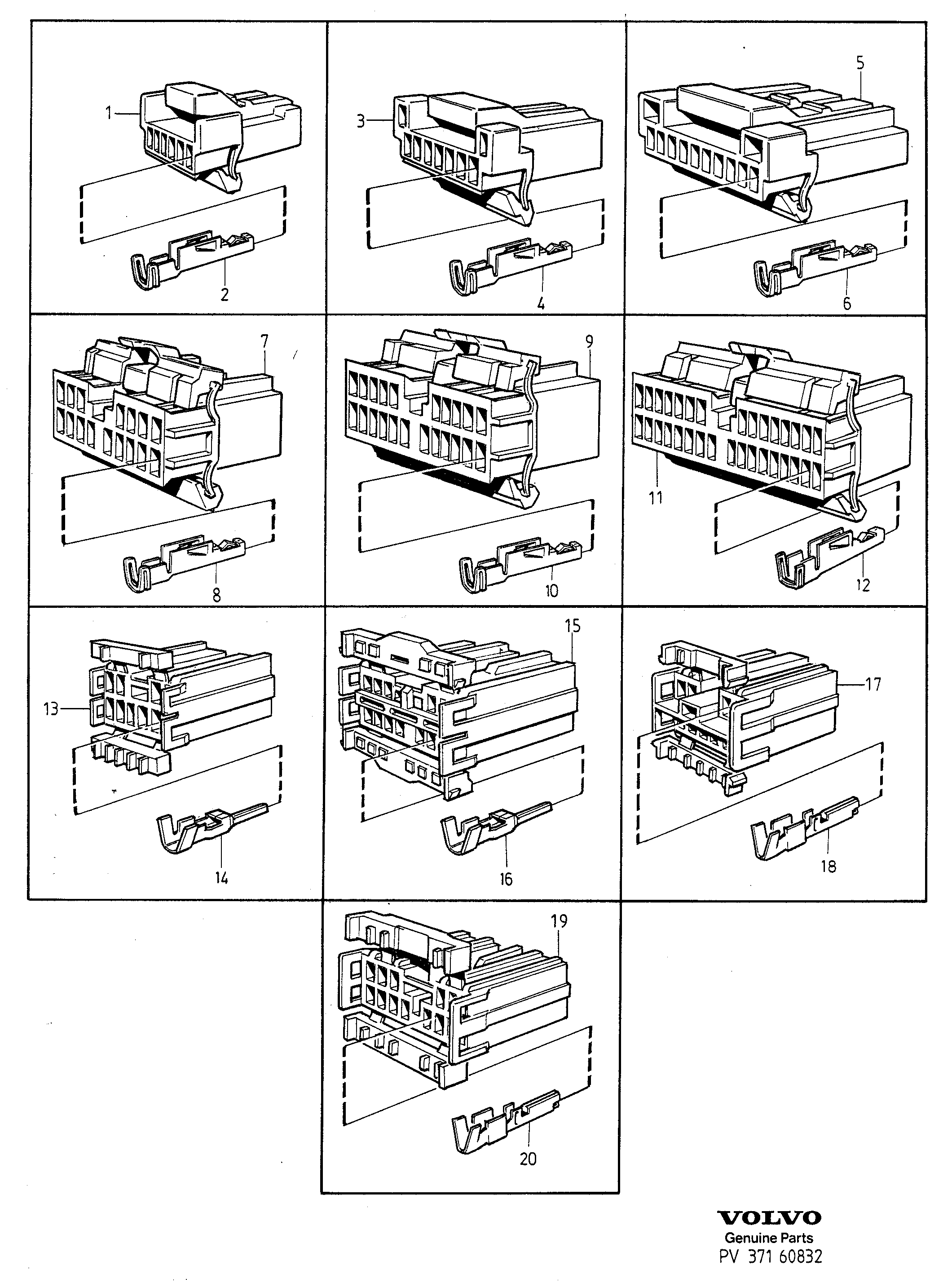 1
2
3
4
5
6
7
8
9
10
11
12
13
14
15
16
17
18
19
20

VOLVO
Genuine Parts
PV 371 60832