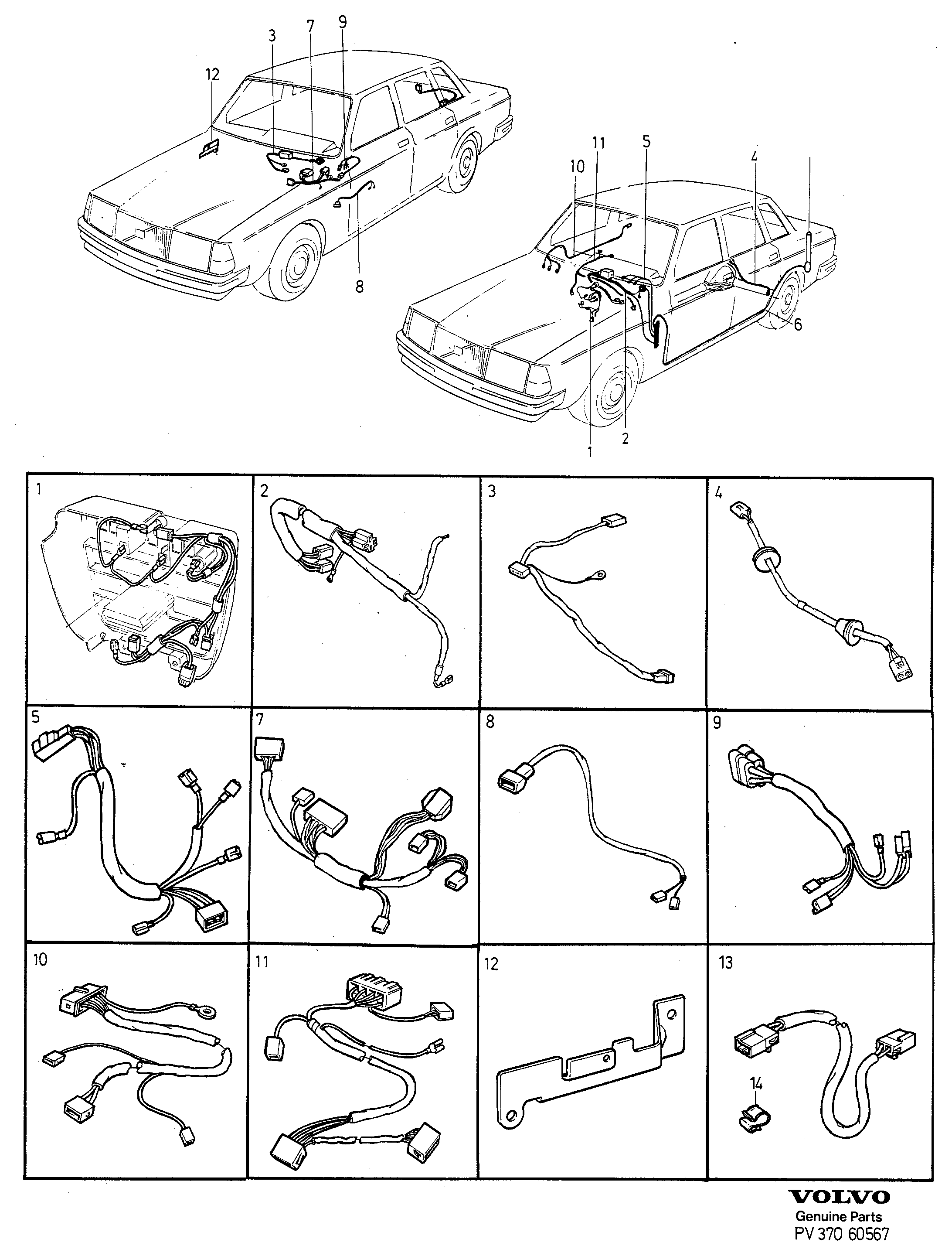 3
7
9
12
8
10
11
5
4
6
2
1

1
2
3
4
5
7
8
9
10
11
12
13
14

VOLVO
Genuine Parts
PV 370 60567