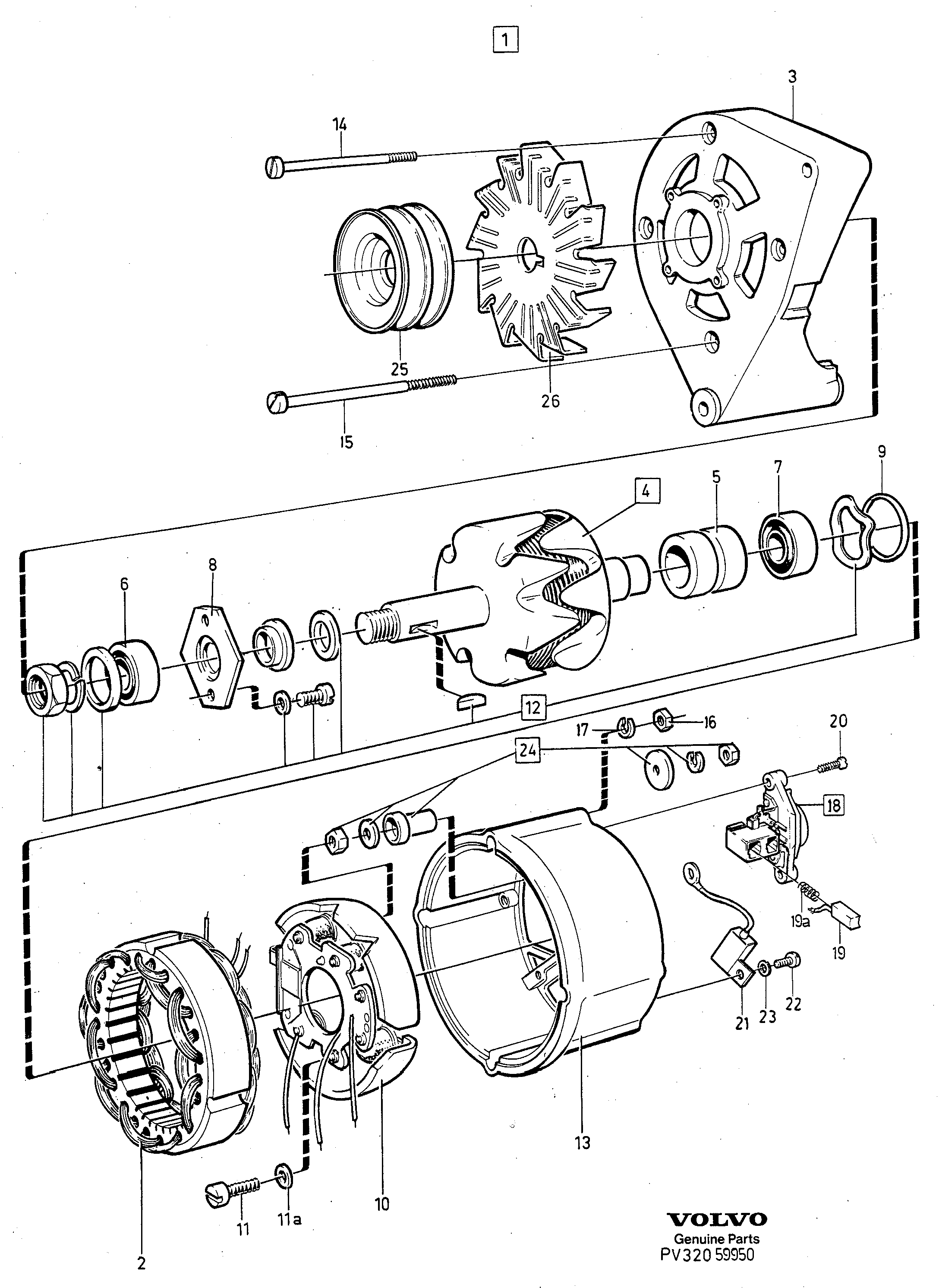 1

3

14

25

26

15

4

5

7

9

8

6

12

17

16

20

24

18

19a

19

21

23

22

13

10

11

11a

2

VOLVO
Genuine Parts
PV320 59950